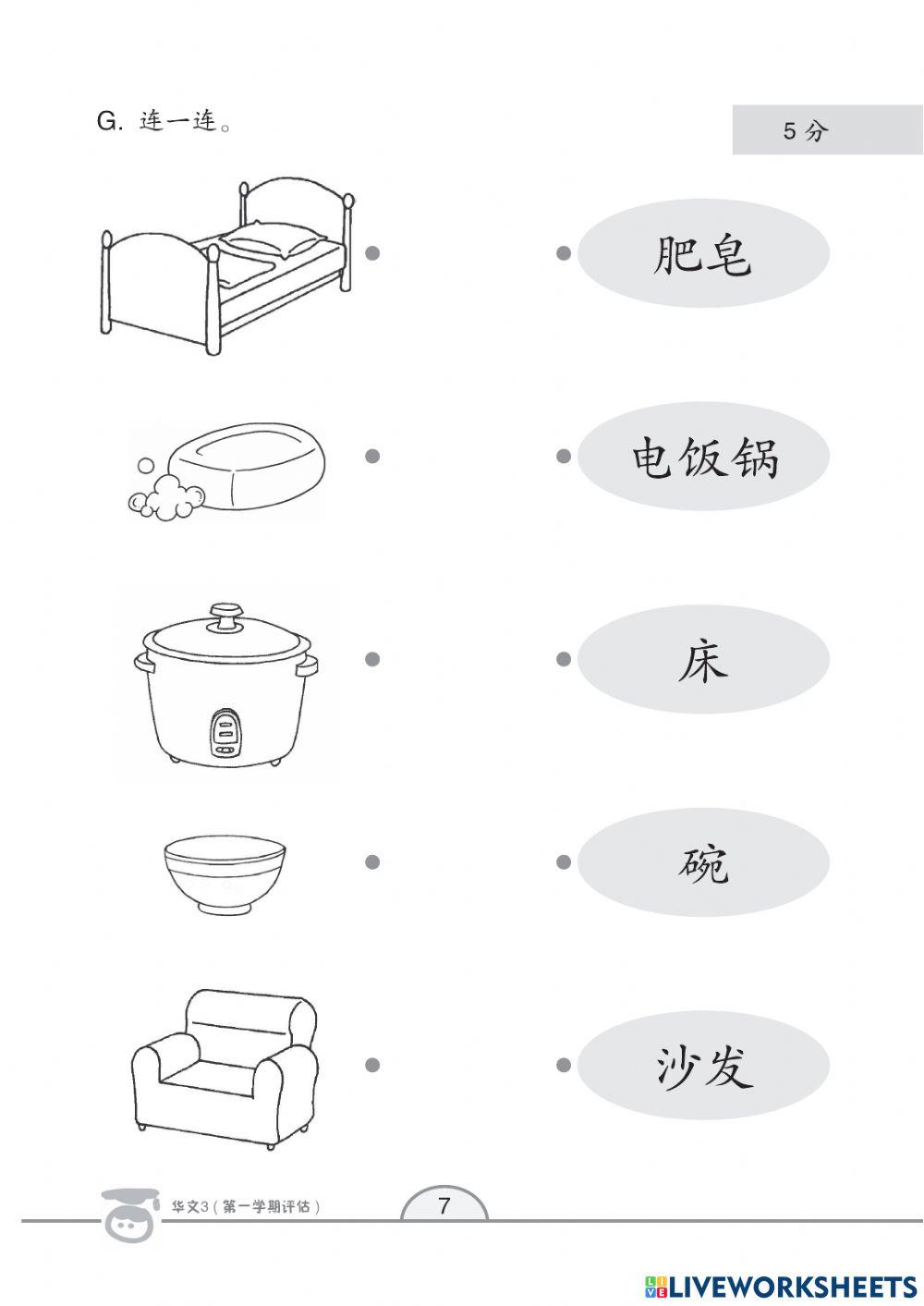 G. 连一连。

5 分

肥皂

电饭锅

床

碗

沙发

华文3（第一学期评估）

7

LIVEWORKSHEETS