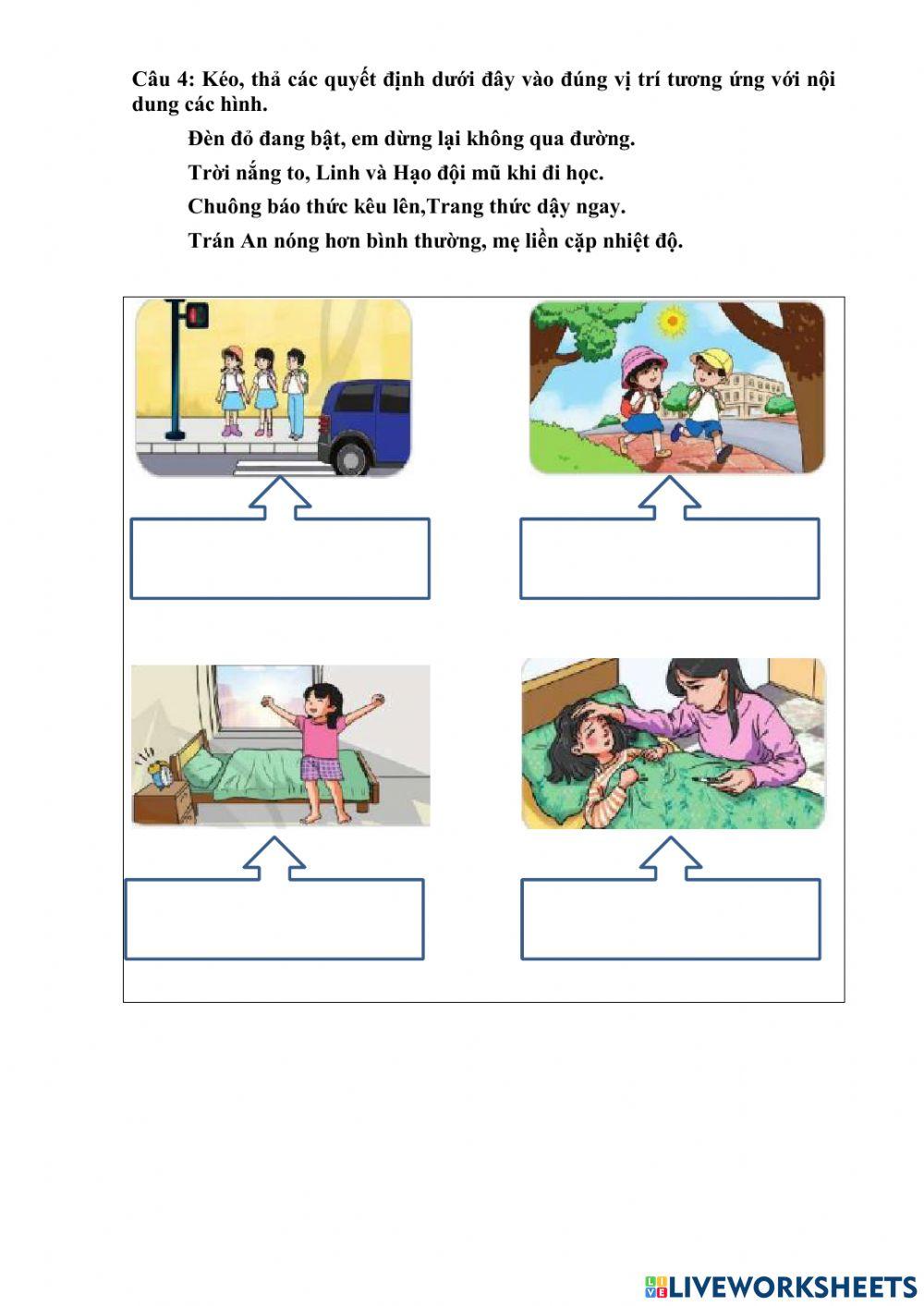 Câu 4: Kéo, thả các quyết định dưới đây vào đúng vị trí tương ứng với nội dung các hình.

Đèn đỏ đang bật, em dừng lại không qua đường.

Trời nắng to, Linh và Hạo đội mũ khi đi học.

Chuông báo thức kêu lên,Trang thức dậy ngay.

Trán An nóng hơn bình thường, mẹ liền cặp nhiệt độ.

LIVEWORKSHEETS