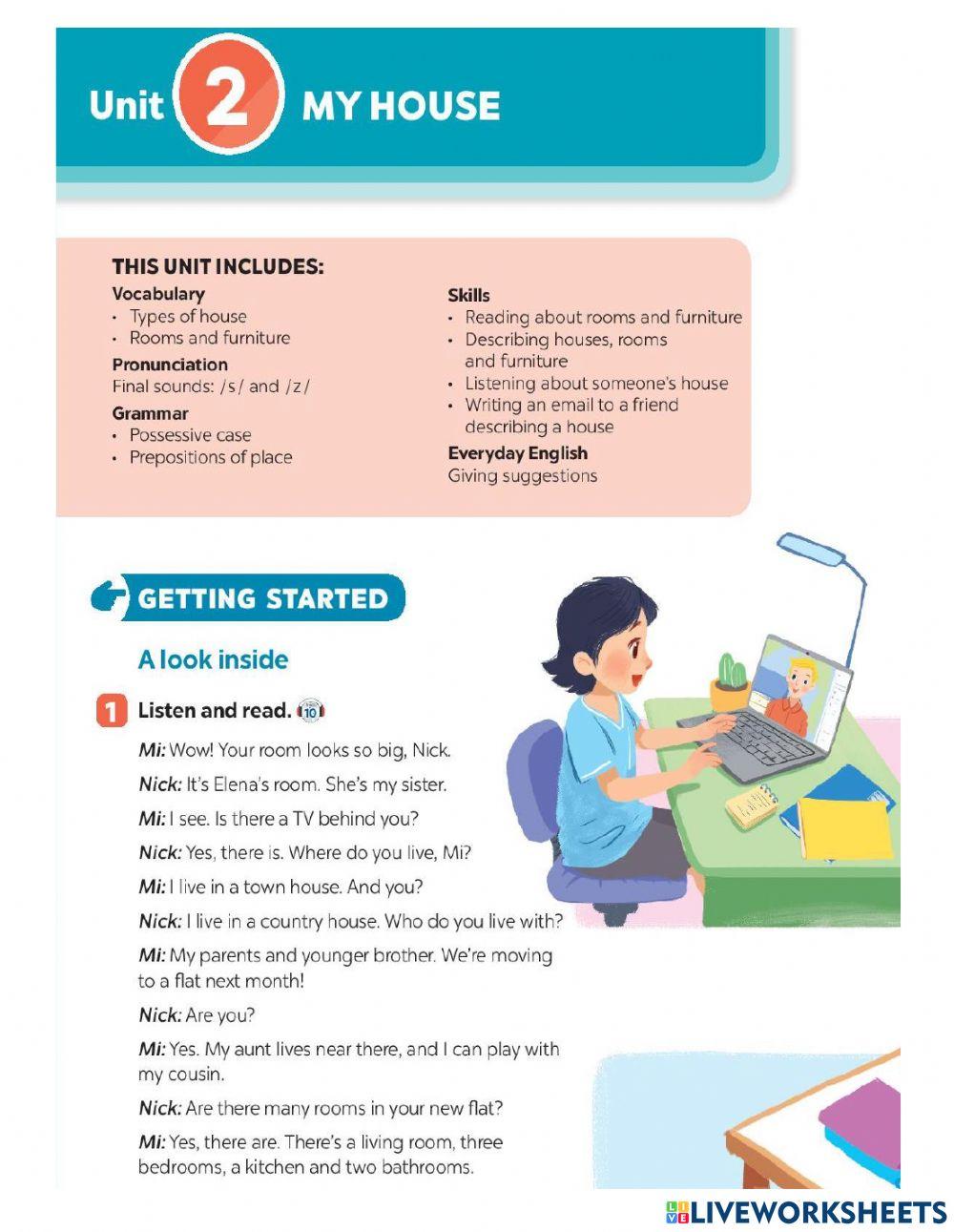 Unit 2 MY HOUSE

THIS UNIT INCLUDES:

Vocabulary
• Types of house
• Rooms and furniture

Pronunciation
Final sounds: /s/ and /z/

Grammar
• Possessive case
• Prepositions of place

Skills
• Reading about rooms and furniture
• Describing houses, rooms and furniture
• Listening about someone's house
• Writing an email to a friend describing a house

Everyday English
Giving suggestions

GETTING STARTED

A look inside

1 Listen and read. 10

Mi: Wow! Your room looks so big, Nick.

Nick: It's Elena's room. She's my sister.

Mi: I see. Is there a TV behind you?

Nick: Yes, there is. Where do you live, Mi?

Mi: I live in a town house. And you?

Nick: I live in a country house. Who do you live with?

Mi: My parents and younger brother. We're moving to a flat next month!

Nick: Are you?

Mi: Yes. My aunt lives near there, and I can play with my cousin.

Nick: Are there many rooms in your new flat?

Mi: Yes, there are. There's a living room, three bedrooms, a kitchen and two bathrooms.

LIVEWORKSHEETS