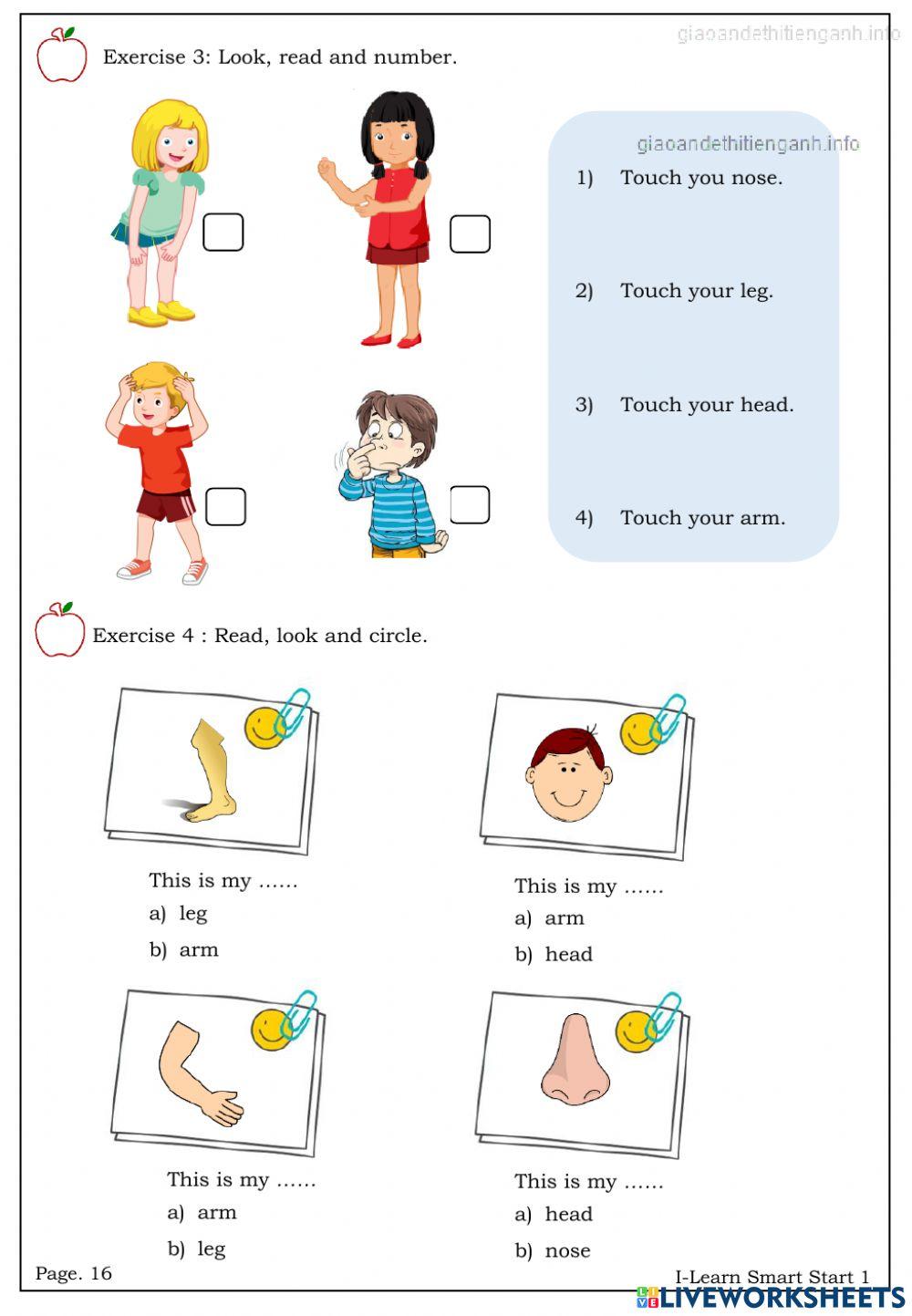 giaoandethitienganh.info

Exercise 3: Look, read and number.

giaoandethitienganh.info

1) Touch you nose.

2) Touch your leg.

3) Touch your head.

4) Touch your arm.

Exercise 4 : Read, look and circle.

This is my ......
a) leg
b) arm

This is my ......
a) arm
b) head

This is my ......
a) arm
b) leg

This is my ......
a) head
b) nose

Page. 16

I-Learn Smart Start 1

LIVEWORKSHEETS