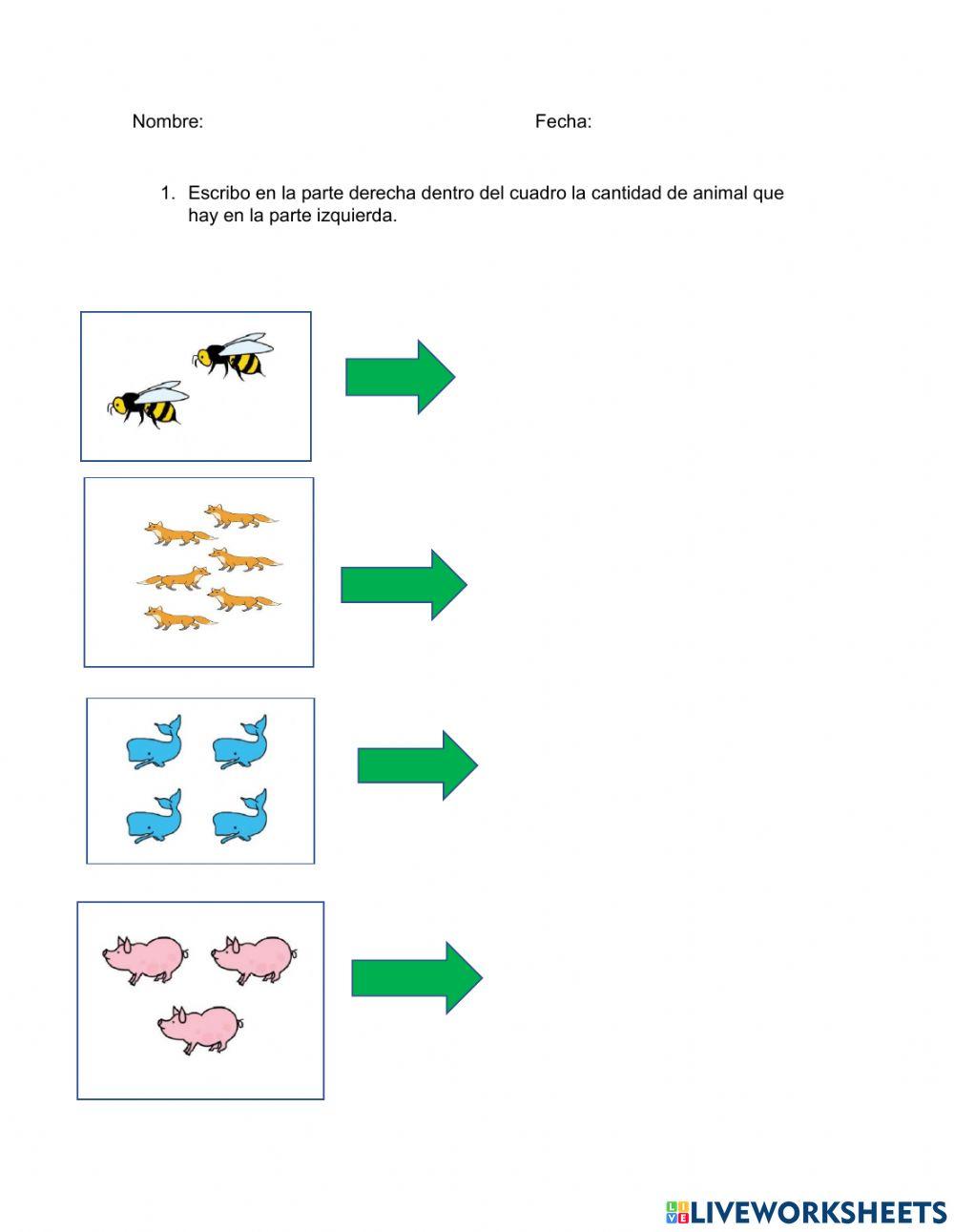 Nombre: Fecha:

1. Escribo en la parte derecha dentro del cuadro la cantidad de animal que hay en la parte izquierda.

LIVEWORKSHEETS