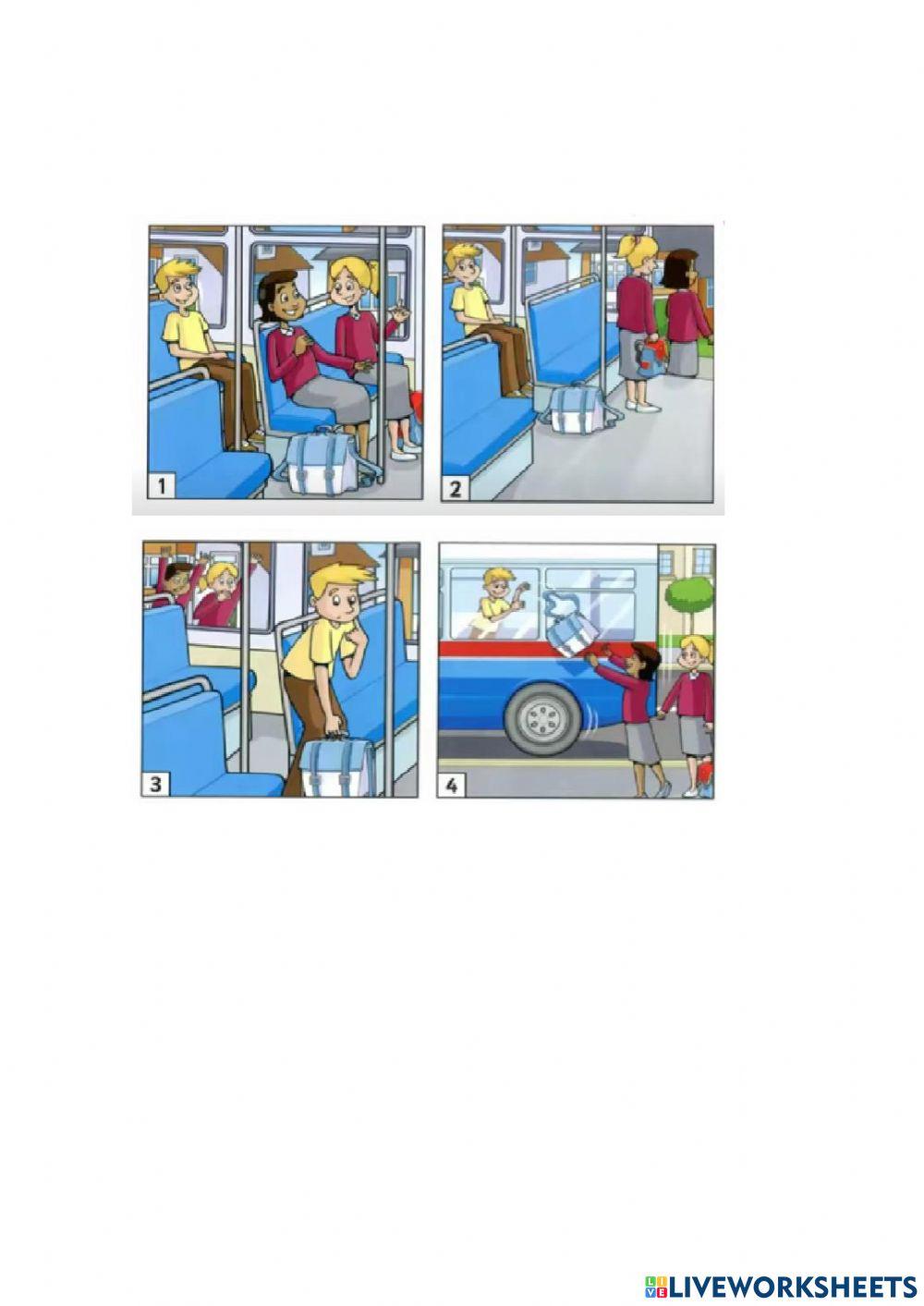 1

2

3

4

LIVEWORKSHEETS