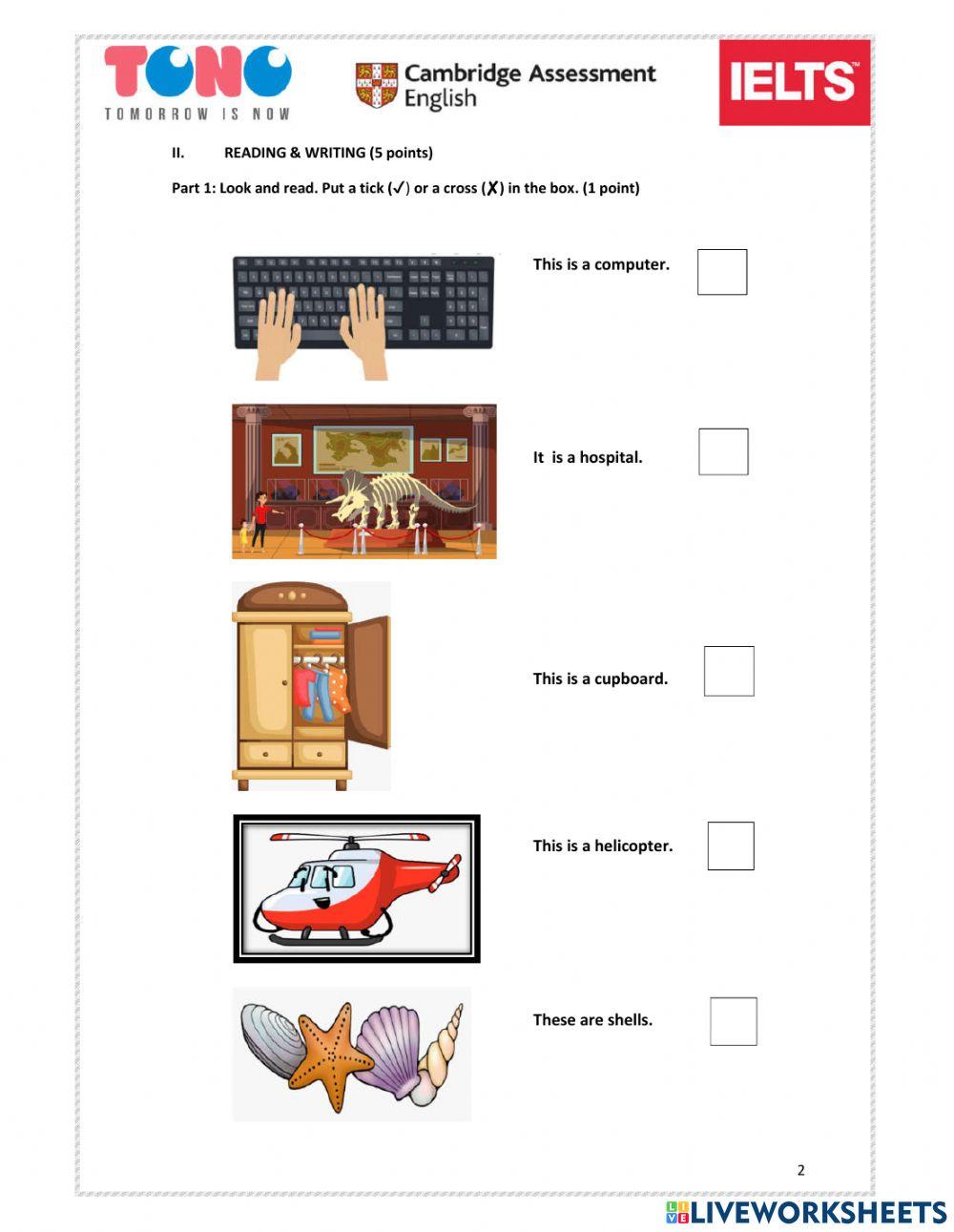 TONO
TOMORROW IS NOW

Cambridge Assessment English

IELTS

II. READING & WRITING (5 points)

Part 1: Look and read. Put a tick (✓) or a cross (✗) in the box. (1 point)

This is a computer.

It is a hospital.

This is a cupboard.

This is a helicopter.

These are shells.

2

LIVEWORKSHEETS