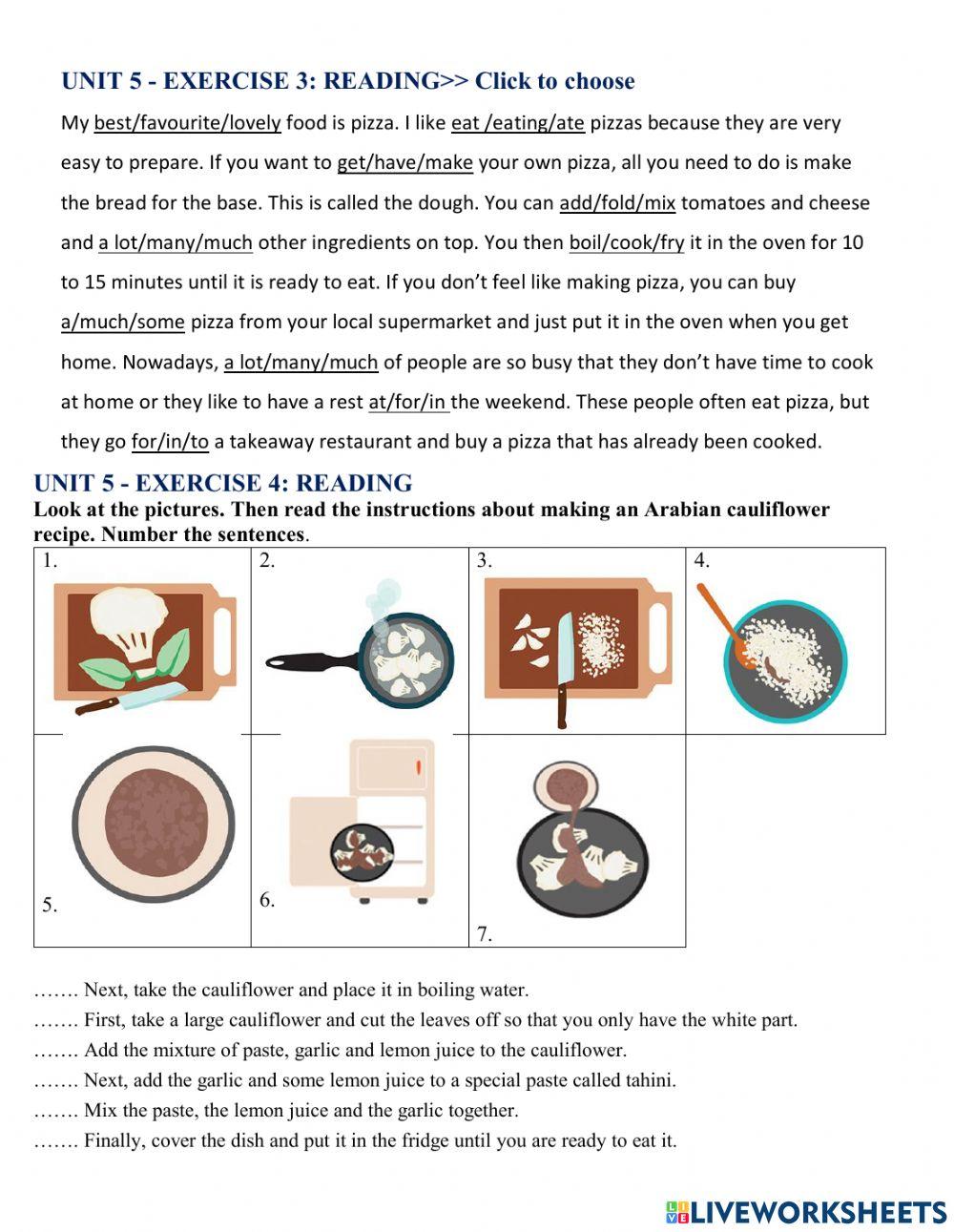 UNIT 5 - EXERCISE 3: READING>> Click to choose

My best/favourite/lovely food is pizza. I like eat /eating/ate pizzas because they are very easy to prepare. If you want to get/have/make your own pizza, all you need to do is make the bread for the base. This is called the dough. You can add/fold/mix tomatoes and cheese and a lot/many/much other ingredients on top. You then boil/cook/fry it in the oven for 10 to 15 minutes until it is ready to eat. If you don't feel like making pizza, you can buy a/much/some pizza from your local supermarket and just put it in the oven when you get home. Nowadays, a lot/many/much of people are so busy that they don't have time to cook at home or they like to have a rest at/for/in the weekend. These people often eat pizza, but they go for/in/to a takeaway restaurant and buy a pizza that has already been cooked.

UNIT 5 - EXERCISE 4: READING

Look at the pictures. Then read the instructions about making an Arabian cauliflower recipe. Number the sentences.

1.
2.
3.
4.
5.
6.
7.

……. Next, take the cauliflower and place it in boiling water.
……. First, take a large cauliflower and cut the leaves off so that you only have the white part.
……. Add the mixture of paste, garlic and lemon juice to the cauliflower.
……. Next, add the garlic and some lemon juice to a special paste called tahini.
……. Mix the paste, the lemon juice and the garlic together.
……. Finally, cover the dish and put it in the fridge until you are ready to eat it.

LIVEWORKSHEETS