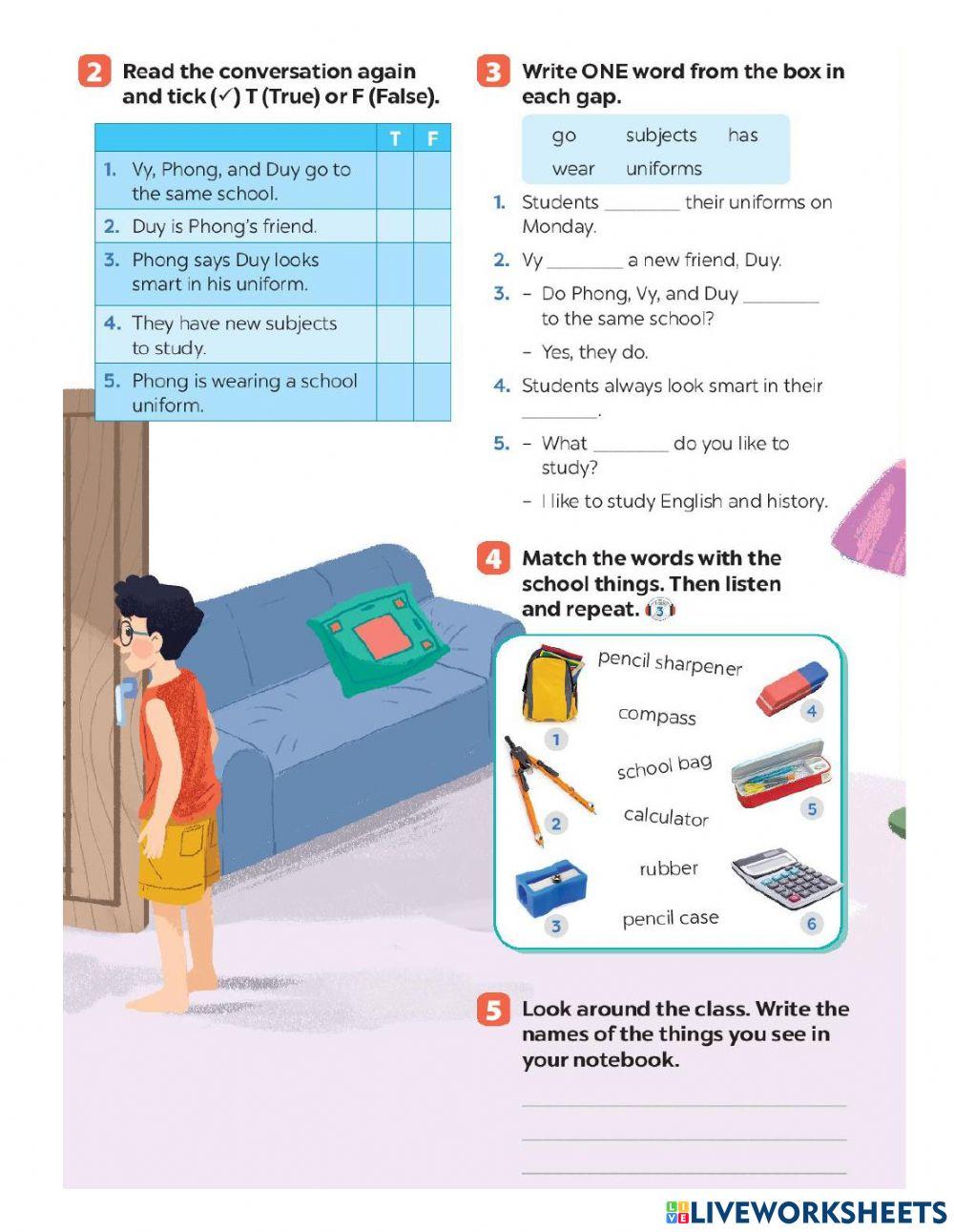 2 Read the conversation again and tick (✓) T (True) or F (False).

| | T | F |
|---|---|---|
| 1. Vy, Phong, and Duy go to the same school. | | |
| 2. Duy is Phong's friend. | | |
| 3. Phong says Duy looks smart in his uniform. | | |
| 4. They have new subjects to study. | | |
| 5. Phong is wearing a school uniform. | | |

3 Write ONE word from the box in each gap.

go subjects has
wear uniforms

1. Students ________ their uniforms on Monday.
2. Vy ________ a new friend, Duy.
3. – Do Phong, Vy, and Duy ________ to the same school?
– Yes, they do.
4. Students always look smart in their ________.
5. – What ________ do you like to study?
– I like to study English and history.

4 Match the words with the school things. Then listen and repeat. 3

pencil sharpener
compass
school bag
calculator
rubber
pencil case

1 2 3 4 5 6

5 Look around the class. Write the names of the things you see in your notebook.

LIVEWORKSHEETS