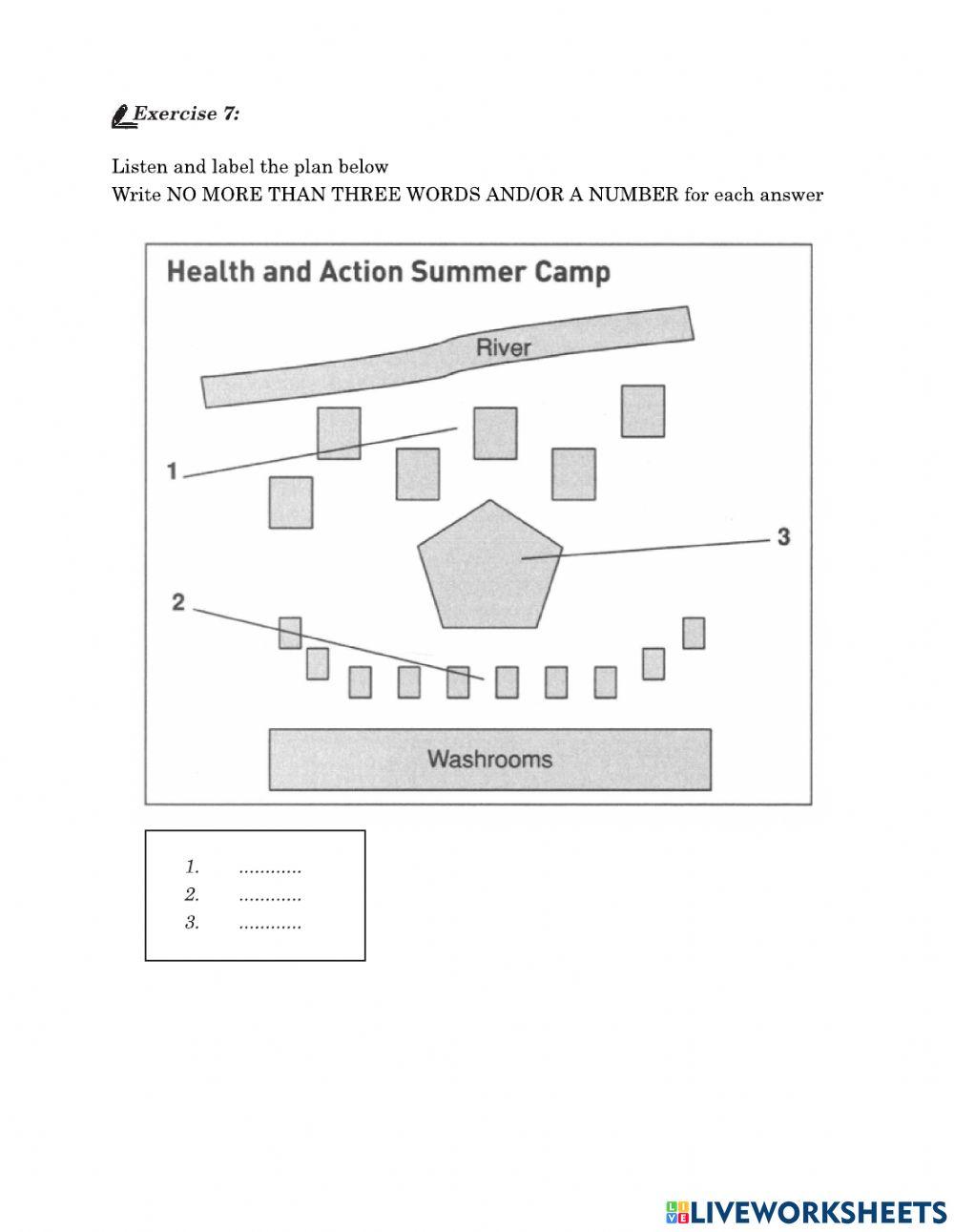 Exercise 7:

Listen and label the plan below
Write NO MORE THAN THREE WORDS AND/OR A NUMBER for each answer

Health and Action Summer Camp

River

1

3

2

Washrooms

1. ............
2. ............
3. ............

LIVEWORKSHEETS