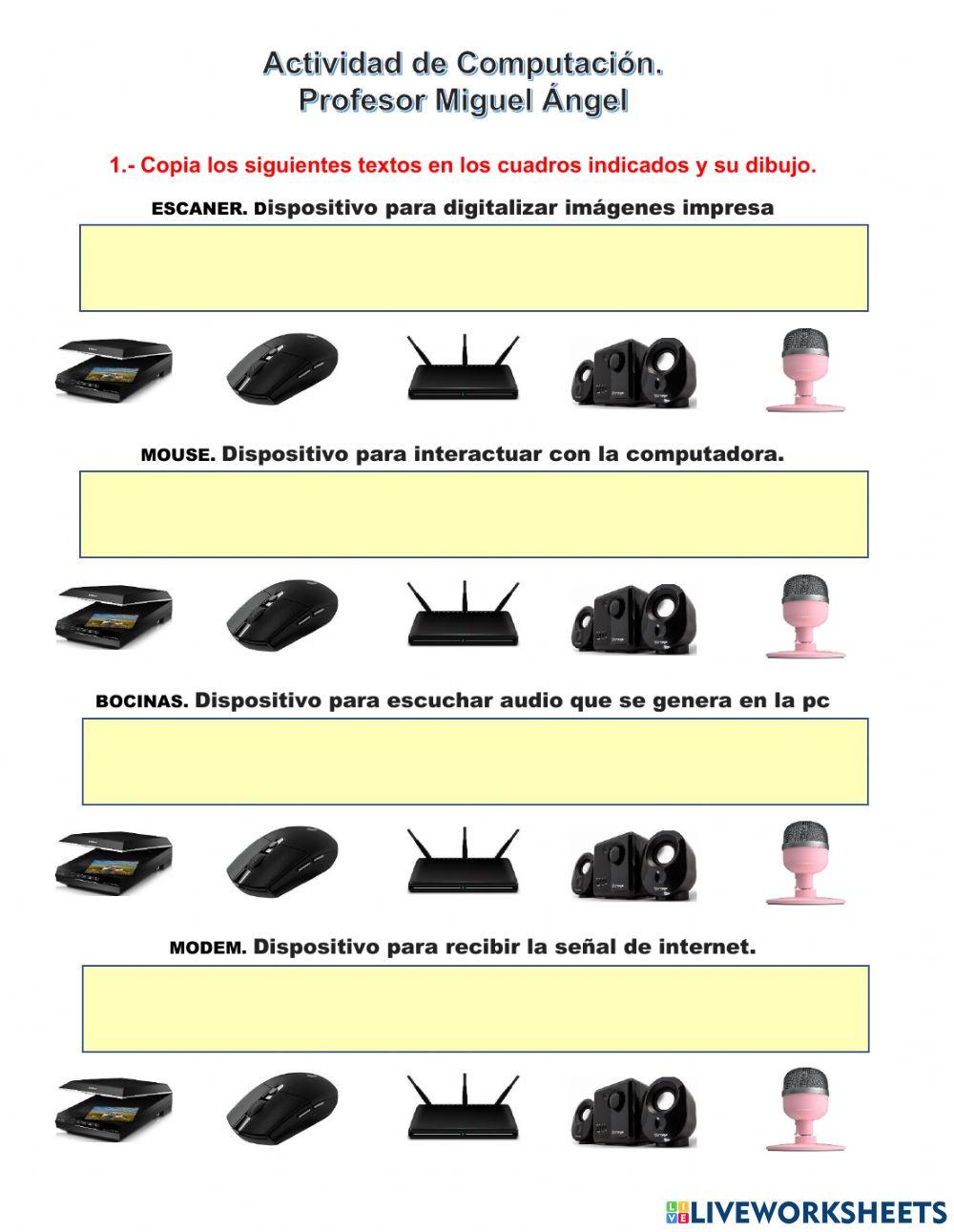 Actividad de Computación.
Profesor Miguel Ángel

1.- Copia los siguientes textos en los cuadros indicados y su dibujo.

ESCANER. Dispositivo para digitalizar imágenes impresa

MOUSE. Dispositivo para interactuar con la computadora.

BOCINAS. Dispositivo para escuchar audio que se genera en la pc

MODEM. Dispositivo para recibir la señal de internet.

LIVEWORKSHEETS