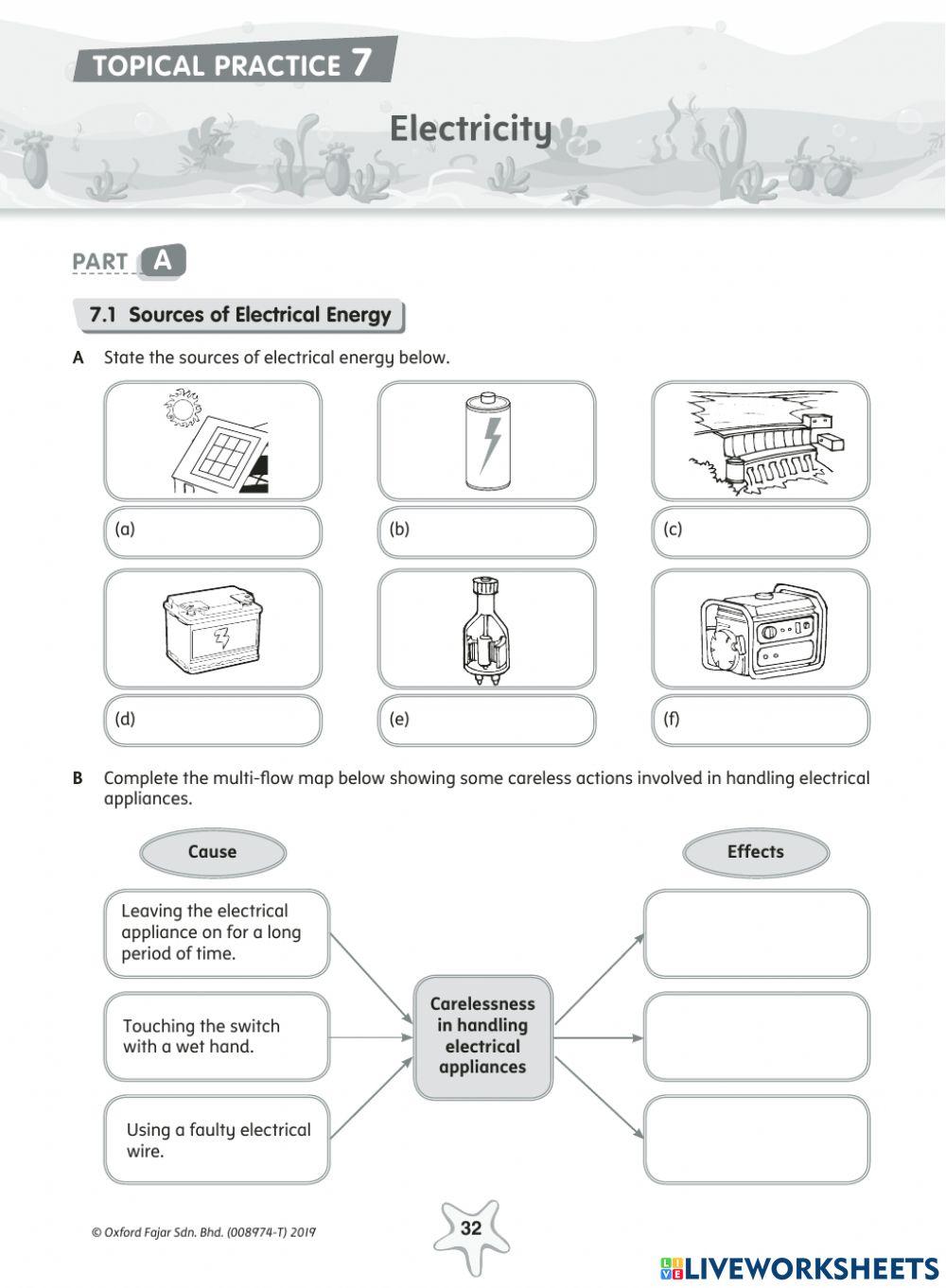 TOPICAL PRACTICE 7

Electricity

PART A

7.1 Sources of Electrical Energy

A State the sources of electrical energy below.

(a)

(b)

(c)

(d)

(e)

(f)

B Complete the multi-flow map below showing some careless actions involved in handling electrical appliances.

Cause

Effects

Leaving the electrical appliance on for a long period of time.

Touching the switch with a wet hand.

Using a faulty electrical wire.

Carelessness in handling electrical appliances

© Oxford Fajar Sdn. Bhd. (008974-T) 2019

32

LIVEWORKSHEETS