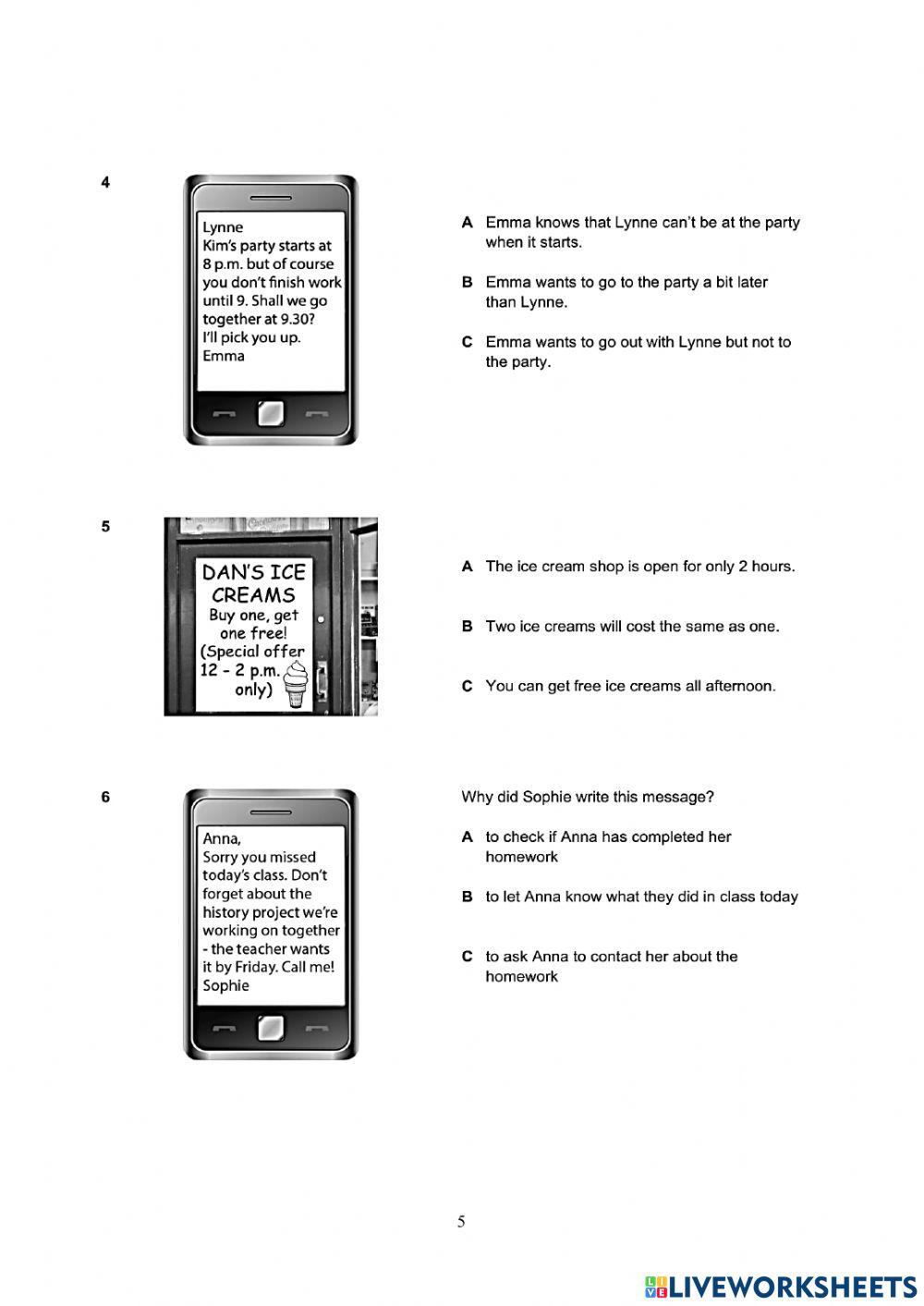 4

Lynne
Kim's party starts at 8 p.m. but of course you don't finish work until 9. Shall we go together at 9.30?
I'll pick you up.
Emma

A Emma knows that Lynne can't be at the party when it starts.

B Emma wants to go to the party a bit later than Lynne.

C Emma wants to go out with Lynne but not to the party.

5

DAN'S ICE CREAMS
Buy one, get one free!
(Special offer 12 - 2 p.m. only)

A The ice cream shop is open for only 2 hours.

B Two ice creams will cost the same as one.

C You can get free ice creams all afternoon.

6

Anna,
Sorry you missed today's class. Don't forget about the history project we're working on together - the teacher wants it by Friday. Call me!
Sophie

Why did Sophie write this message?

A to check if Anna has completed her homework

B to let Anna know what they did in class today

C to ask Anna to contact her about the homework

5

LIVEWORKSHEETS