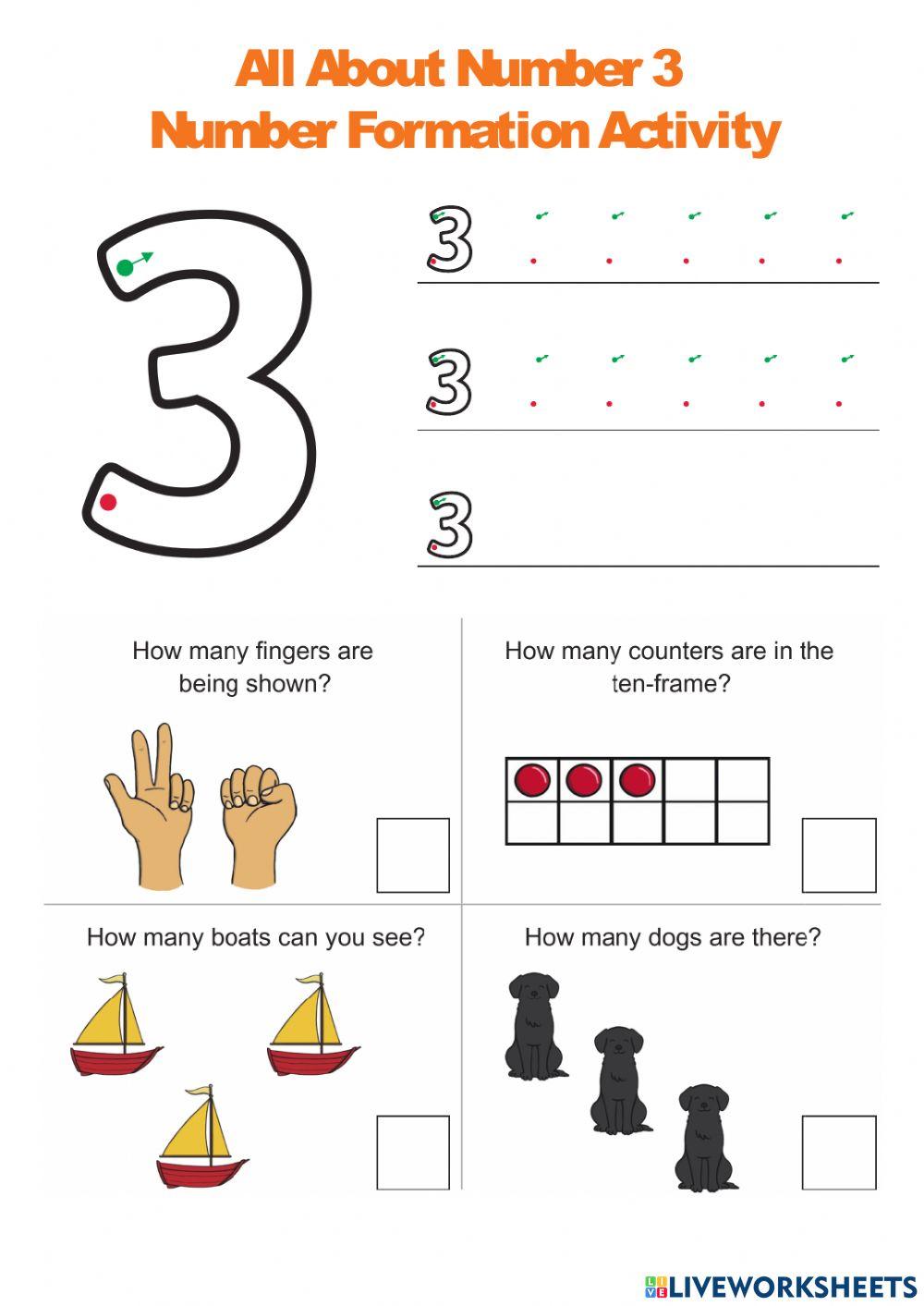 All About Number 3
Number Formation Activity

3

3

3

3

How many fingers are being shown?

How many counters are in the ten-frame?

How many boats can you see?

How many dogs are there?

LIVEWORKSHEETS