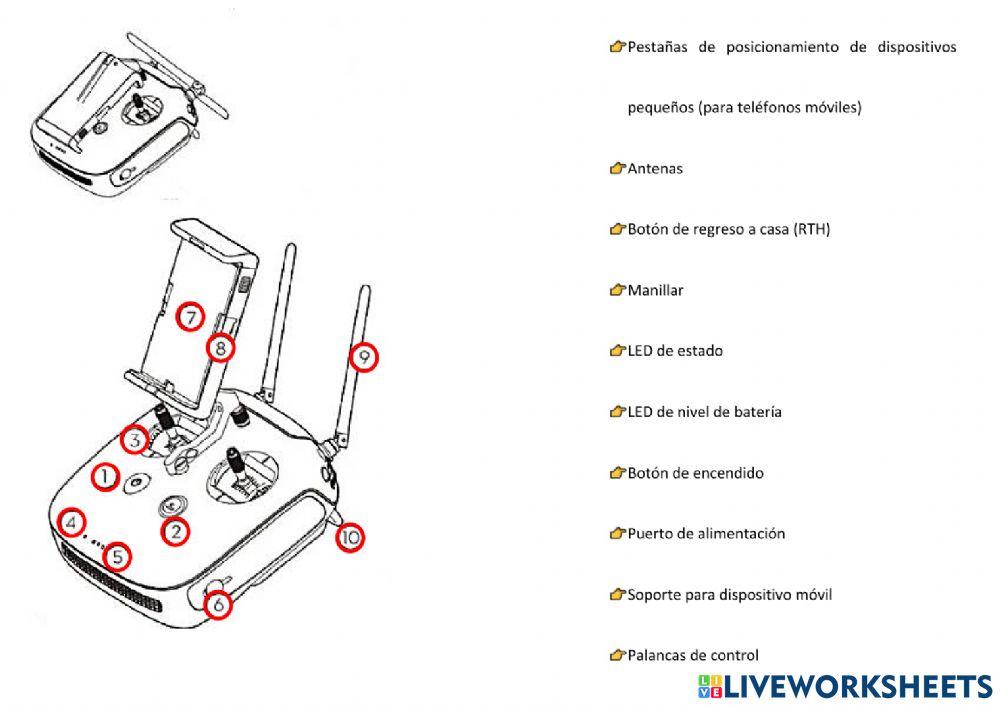 7
8
9
3
1
2
4
5
10
6

👉Pestañas de posicionamiento de dispositivos pequeños (para teléfonos móviles)

👉Antenas

👉Botón de regreso a casa (RTH)

👉Manillar

👉LED de estado

👉LED de nivel de batería

👉Botón de encendido

👉Puerto de alimentación

👉Soporte para dispositivo móvil

👉Palancas de control

LIVEWORKSHEETS