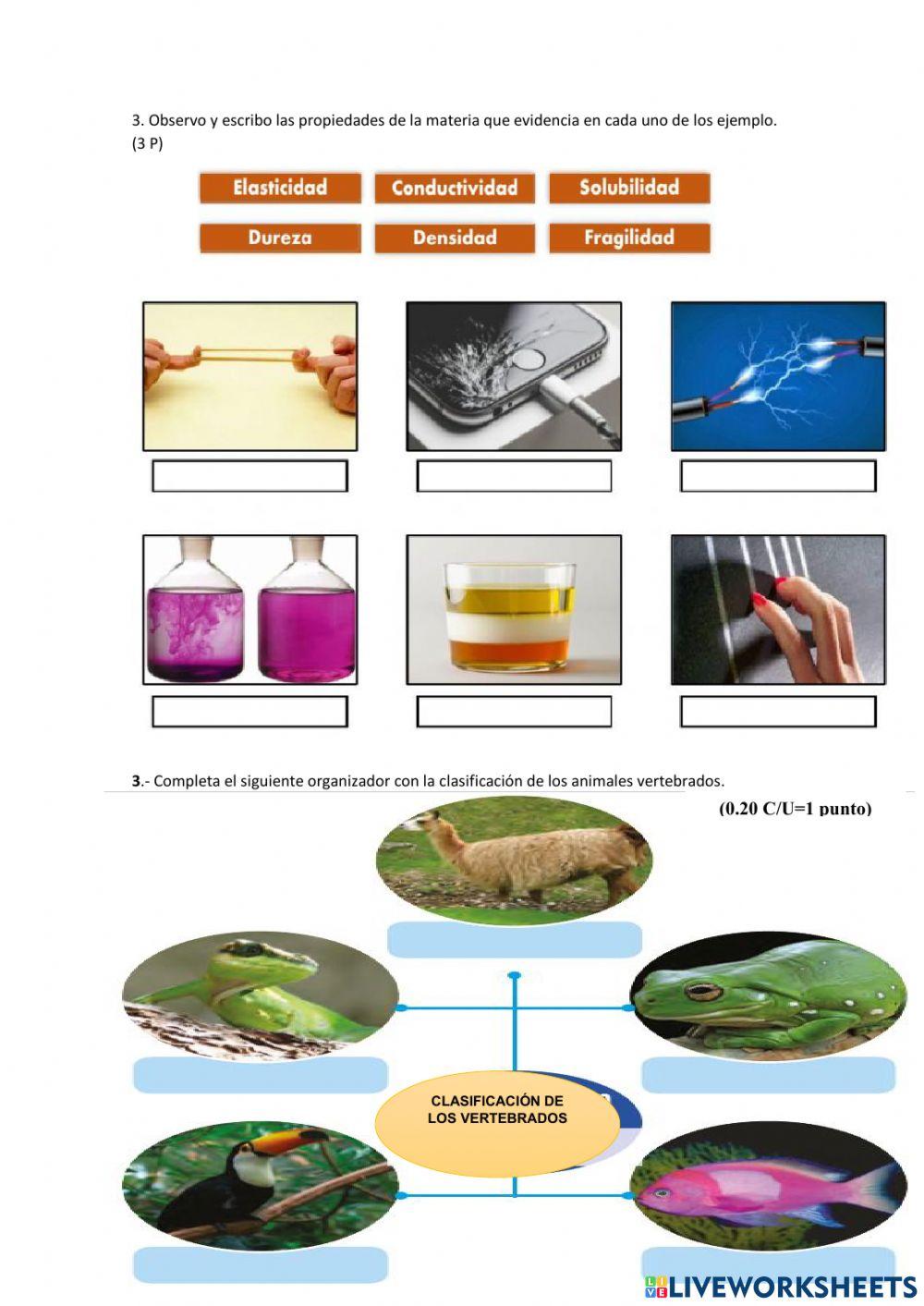 3. Observo y escribo las propiedades de la materia que evidencia en cada uno de los ejemplo. (3 P)

Elasticidad
Conductividad
Solubilidad
Dureza
Densidad
Fragilidad

3.- Completa el siguiente organizador con la clasificación de los animales vertebrados.

(0.20 C/U=1 punto)

CLASIFICACIÓN DE LOS VERTEBRADOS

LIVEWORKSHEETS