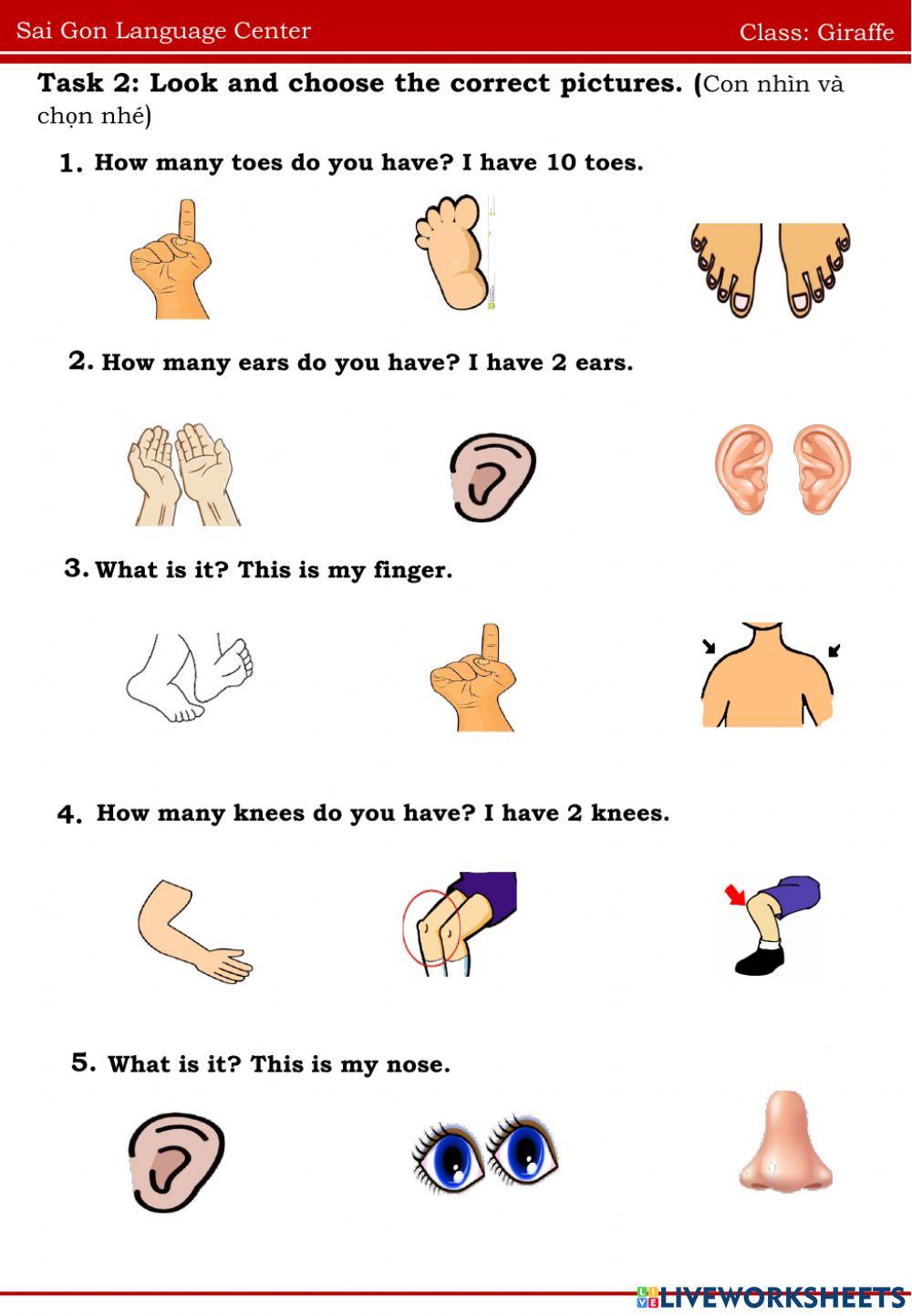 Sai Gon Language Center

Class: Giraffe

Task 2: Look and choose the correct pictures. (Con nhìn và chọn nhé)

1. How many toes do you have? I have 10 toes.

2. How many ears do you have? I have 2 ears.

3. What is it? This is my finger.

4. How many knees do you have? I have 2 knees.

5. What is it? This is my nose.

LIVEWORKSHEETS