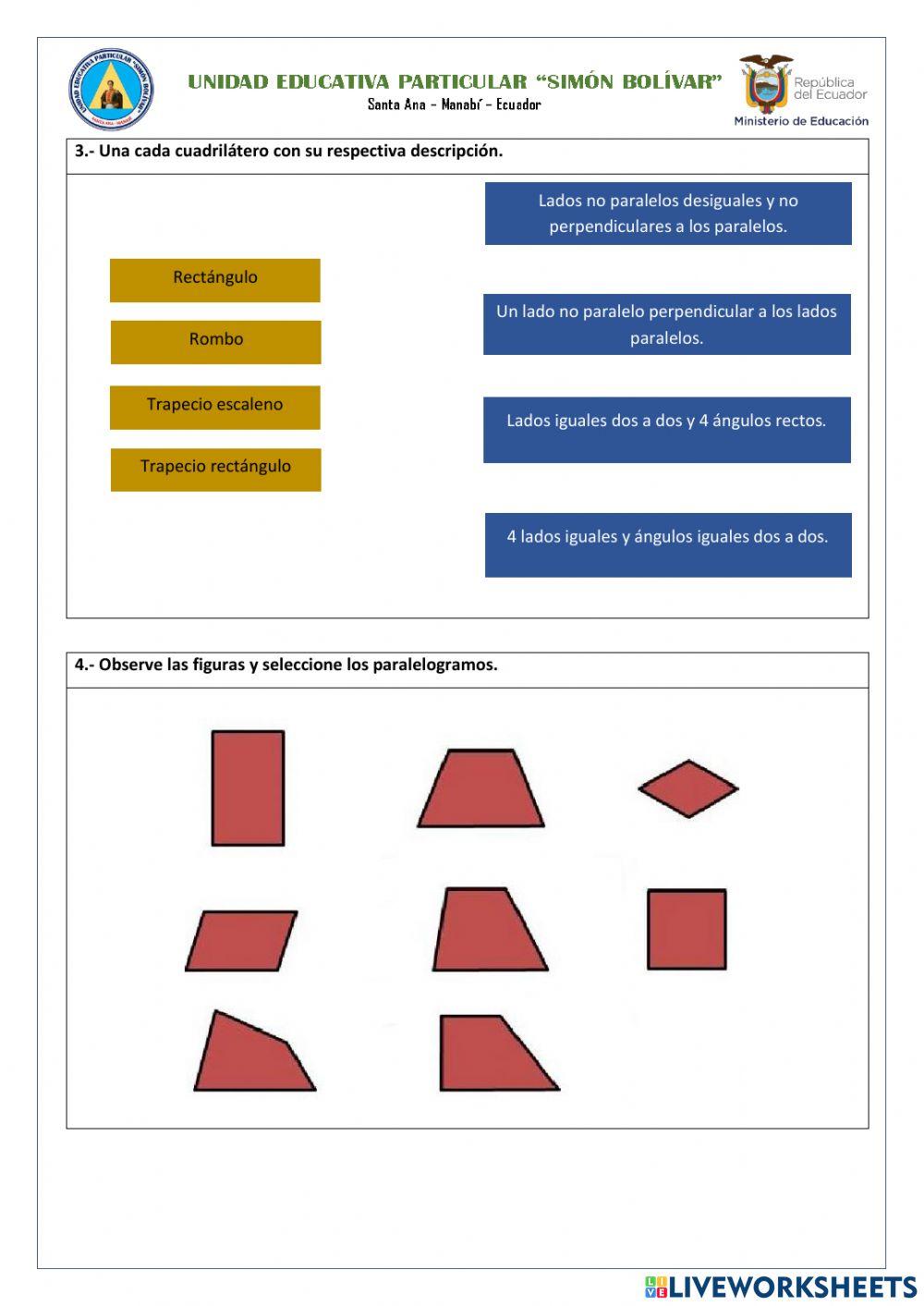 UNIDAD EDUCATIVA PARTICULAR "SIMÓN BOLÍVAR"
Santa Ana – Manabí – Ecuador

República del Ecuador
Ministerio de Educación

3.- Una cada cuadrilátero con su respectiva descripción.

Rectángulo

Rombo

Trapecio escaleno

Trapecio rectángulo

Lados no paralelos desiguales y no perpendiculares a los paralelos.

Un lado no paralelo perpendicular a los lados paralelos.

Lados iguales dos a dos y 4 ángulos rectos.

4 lados iguales y ángulos iguales dos a dos.

4.- Observe las figuras y seleccione los paralelogramos.

LIVEWORKSHEETS