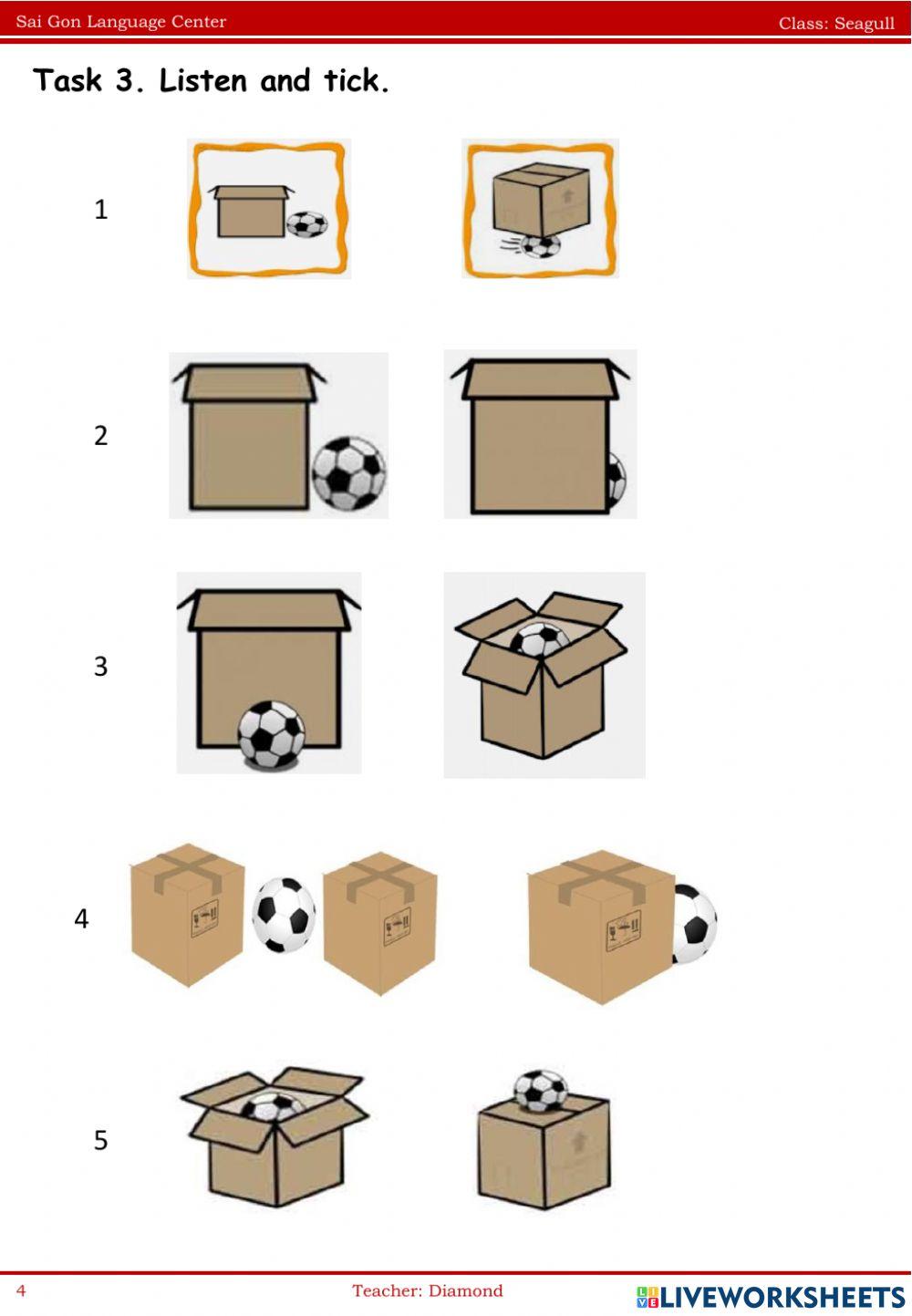 Sai Gon Language Center

Class: Seagull

Task 3. Listen and tick.

1

2

3

4

5

4

Teacher: Diamond

LIVEWORKSHEETS