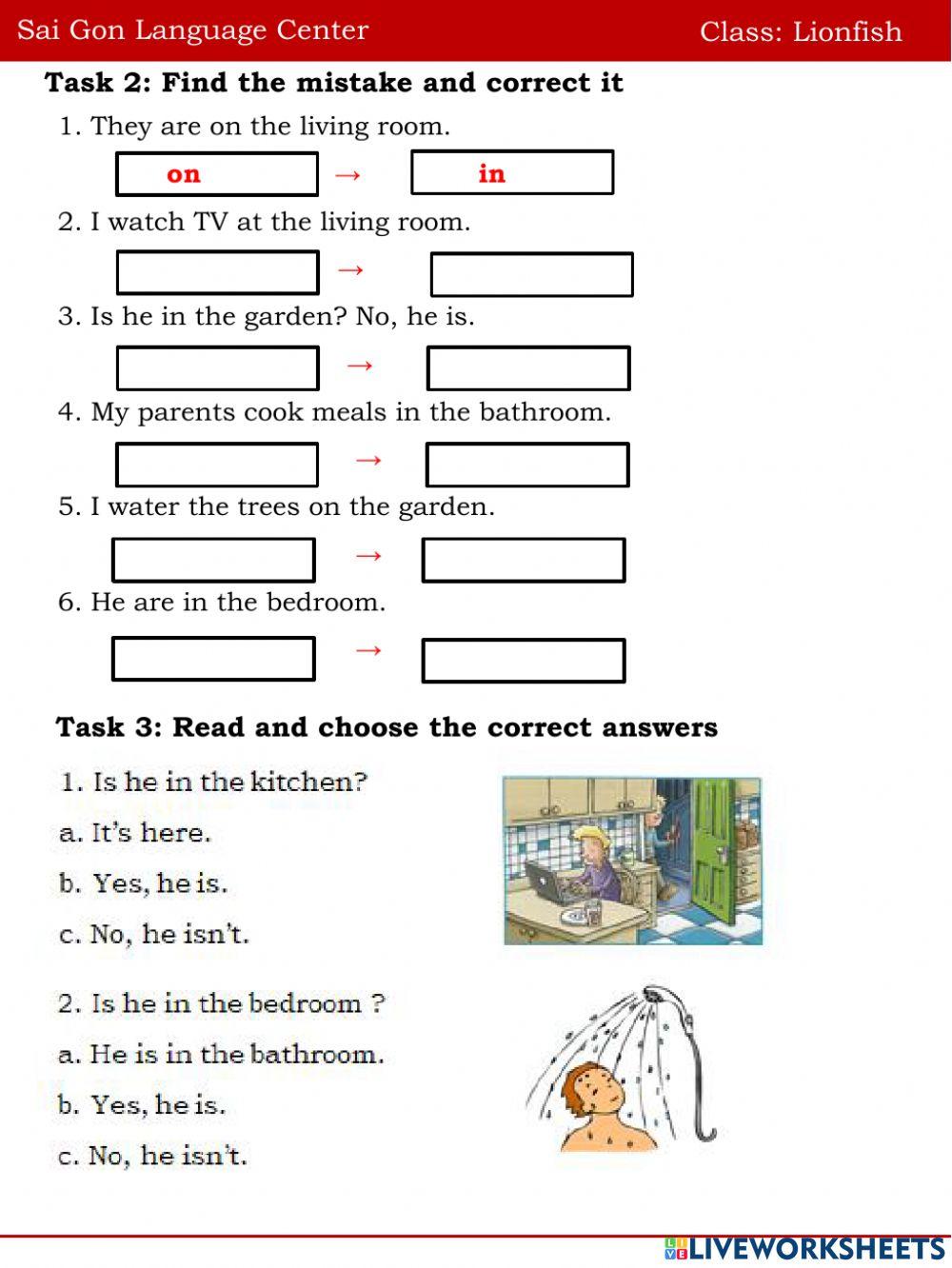 Sai Gon Language Center Class: Lionfish

Task 2: Find the mistake and correct it

1. They are on the living room.

on → in

2. I watch TV at the living room.

→

3. Is he in the garden? No, he is.

→

4. My parents cook meals in the bathroom.

→

5. I water the trees on the garden.

→

6. He are in the bedroom.

→

Task 3: Read and choose the correct answers

1. Is he in the kitchen?

a. It's here.

b. Yes, he is.

c. No, he isn't.

2. Is he in the bedroom ?

a. He is in the bathroom.

b. Yes, he is.

c. No, he isn't.

LIVEWORKSHEETS