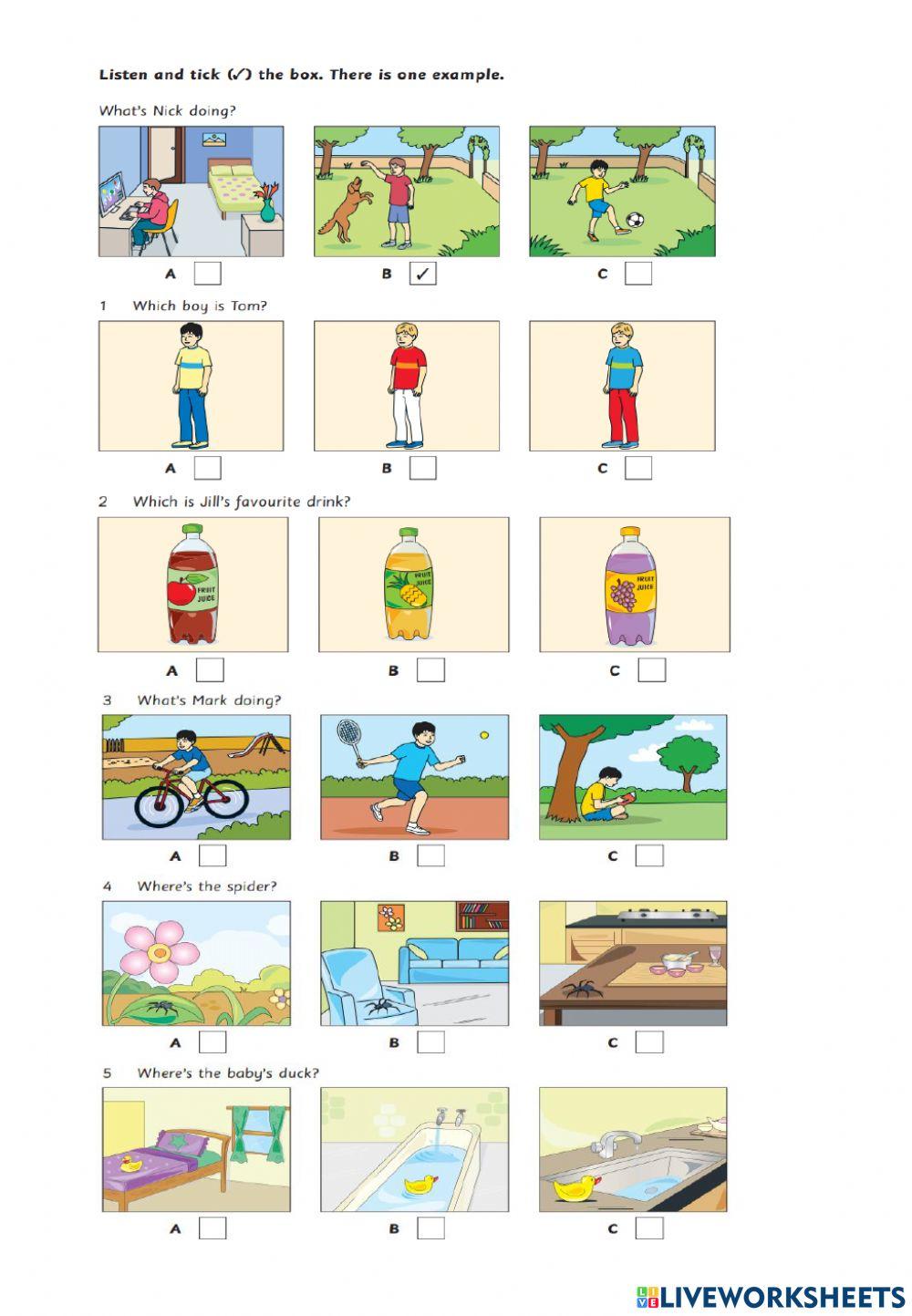 Listen and tick (✓) the box. There is one example.

What's Nick doing?

A
B ✓
C

1 Which boy is Tom?

A
B
C

2 Which is Jill's favourite drink?

FRUIT JUICE
FRUIT JUICE
FRUIT JUICE

A
B
C

3 What's Mark doing?

A
B
C

4 Where's the spider?

A
B
C

5 Where's the baby's duck?

A
B
C

LIVEWORKSHEETS