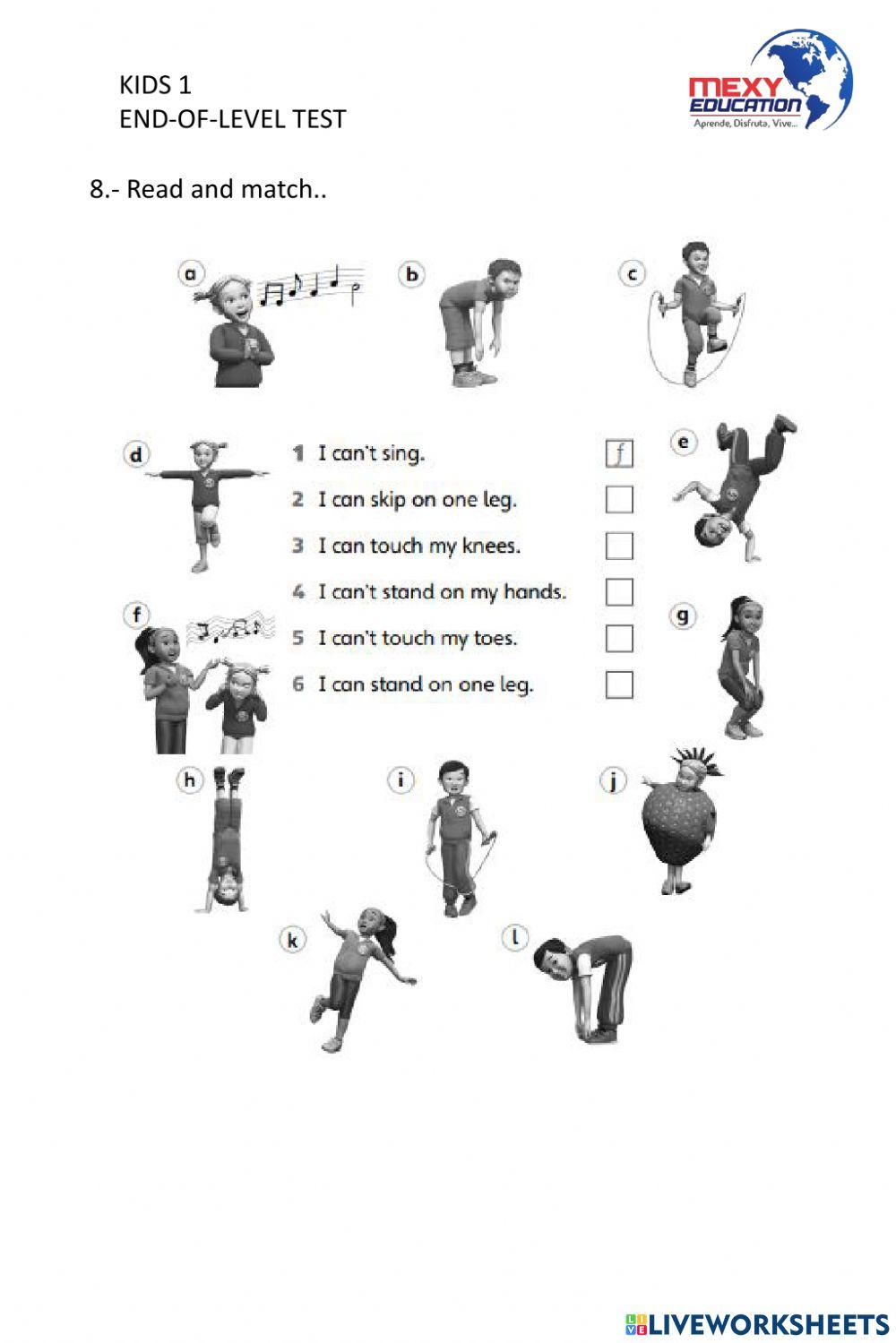 KIDS 1
END-OF-LEVEL TEST

MEXY EDUCATION
Aprende, Disfruta, Vive...

8.- Read and match..

a
b
c
d

1 I can't sing. f
2 I can skip on one leg.
3 I can touch my knees.
4 I can't stand on my hands.
5 I can't touch my toes.
6 I can stand on one leg.

e
f
g
h
i
j
k
l

LIVEWORKSHEETS