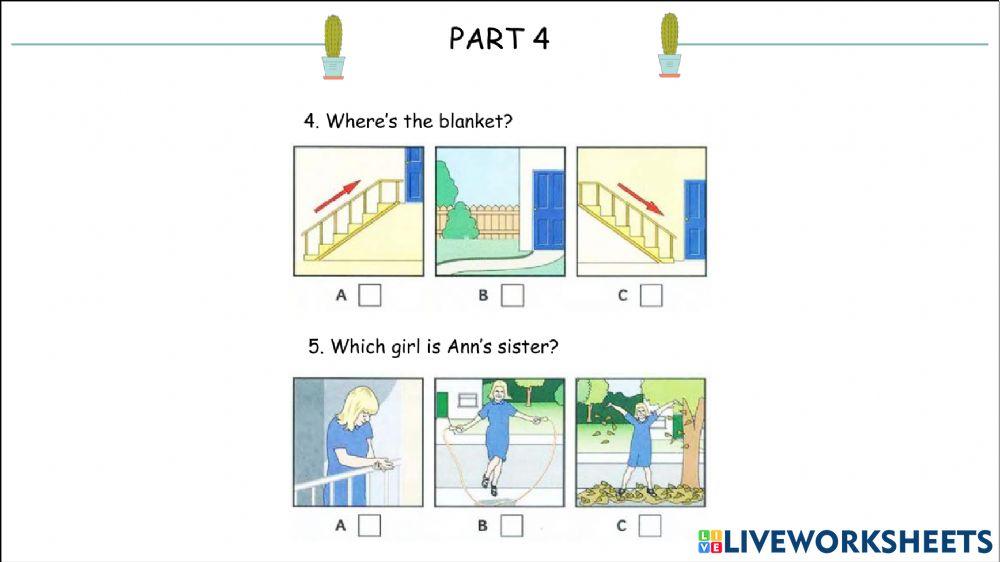 PART 4

4. Where's the blanket?

A

B

C

5. Which girl is Ann's sister?

A

B

C

LIVEWORKSHEETS