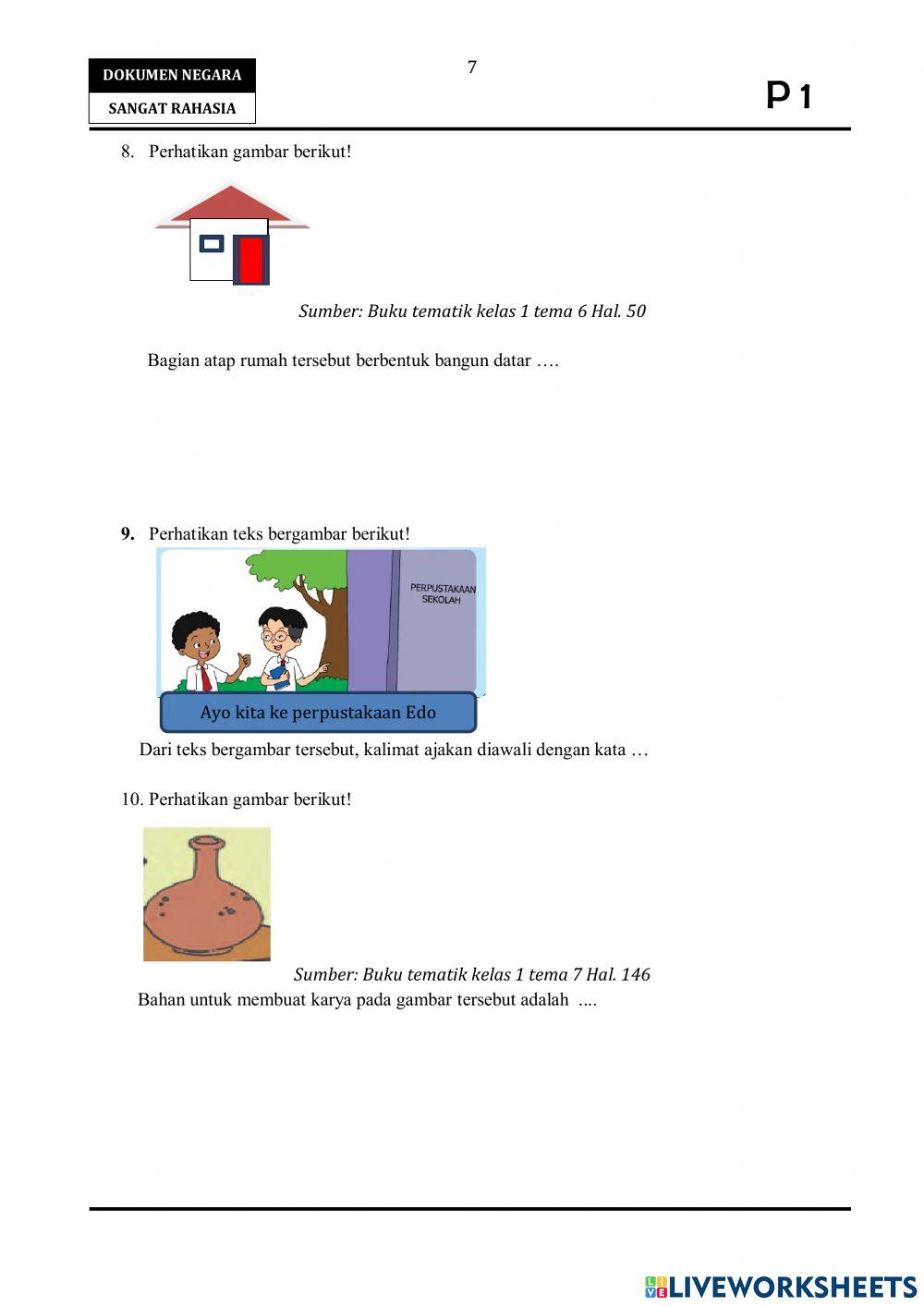 DOKUMEN NEGARA
SANGAT RAHASIA

7

P 1

8. Perhatikan gambar berikut!

Sumber: Buku tematik kelas 1 tema 6 Hal. 50

Bagian atap rumah tersebut berbentuk bangun datar ….

9. Perhatikan teks bergambar berikut!

PERPUSTAKAAN SEKOLAH

Ayo kita ke perpustakaan Edo

Dari teks bergambar tersebut, kalimat ajakan diawali dengan kata …

10. Perhatikan gambar berikut!

Sumber: Buku tematik kelas 1 tema 7 Hal. 146

Bahan untuk membuat karya pada gambar tersebut adalah ....

LIVEWORKSHEETS