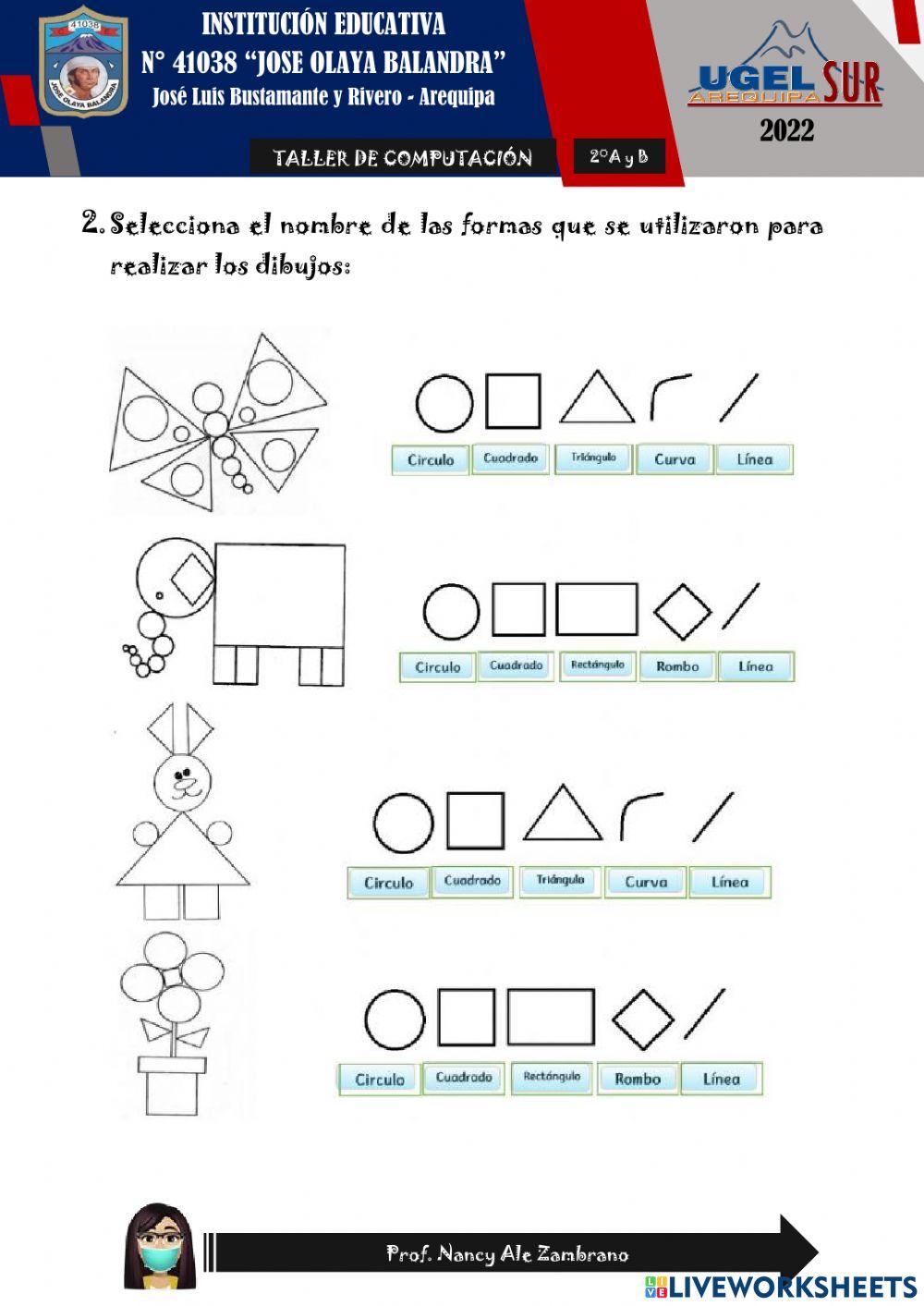 41038
JOSE OLAYA BALANDRA

INSTITUCIÓN EDUCATIVA
N° 41038 "JOSE OLAYA BALANDRA"
José Luis Bustamante y Rivero - Arequipa

UGEL SUR
AREQUIPA
2022

TALLER DE COMPUTACIÓN
2°A y B

2. Selecciona el nombre de las formas que se utilizaron para realizar los dibujos:

Circulo
Cuadrado
Triángulo
Curva
Línea

Circulo
Cuadrado
Rectángulo
Rombo
Línea

Circulo
Cuadrado
Triángulo
Curva
Línea

Circulo
Cuadrado
Rectángulo
Rombo
Línea

Prof. Nancy Ale Zambrano

LIVEWORKSHEETS