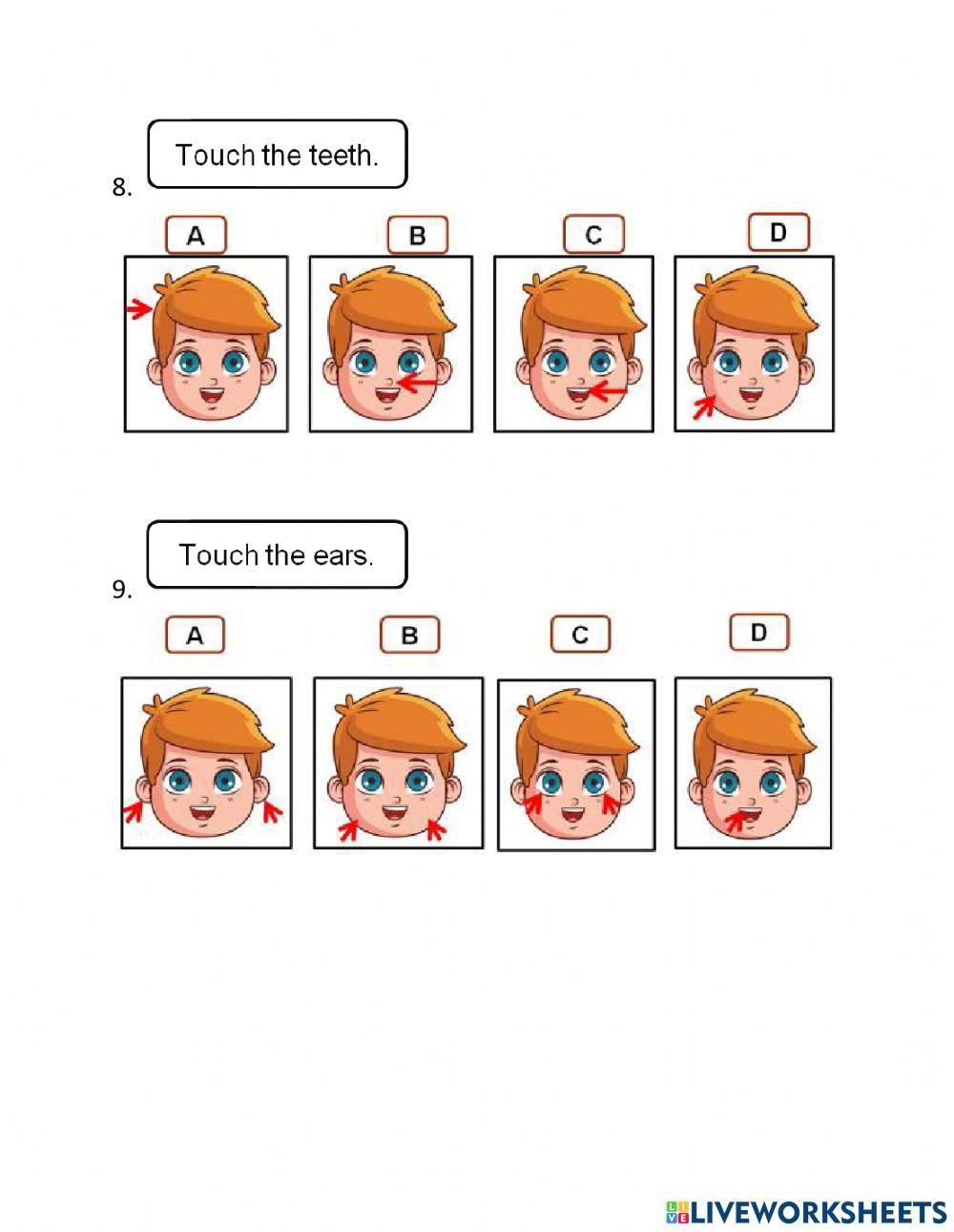 8. Touch the teeth.

A B C D

9. Touch the ears.

A B C D

LIVEWORKSHEETS