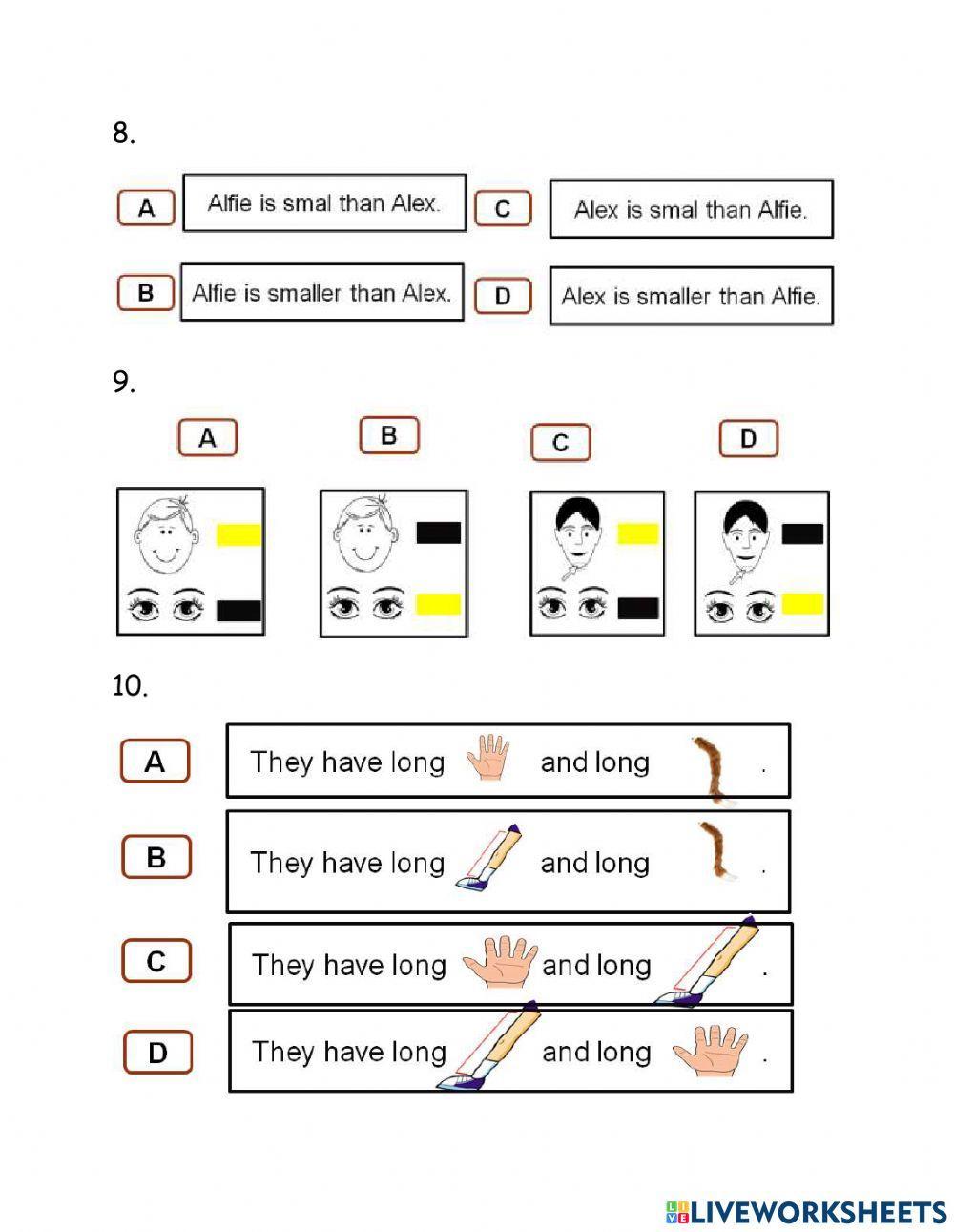 8.

A Alfie is smal than Alex.

C Alex is smal than Alfie.

B Alfie is smaller than Alex.

D Alex is smaller than Alfie.

9.

A

B

C

D

10.

A They have long and long .

B They have long and long .

C They have long and long .

D They have long and long .

LIVEWORKSHEETS