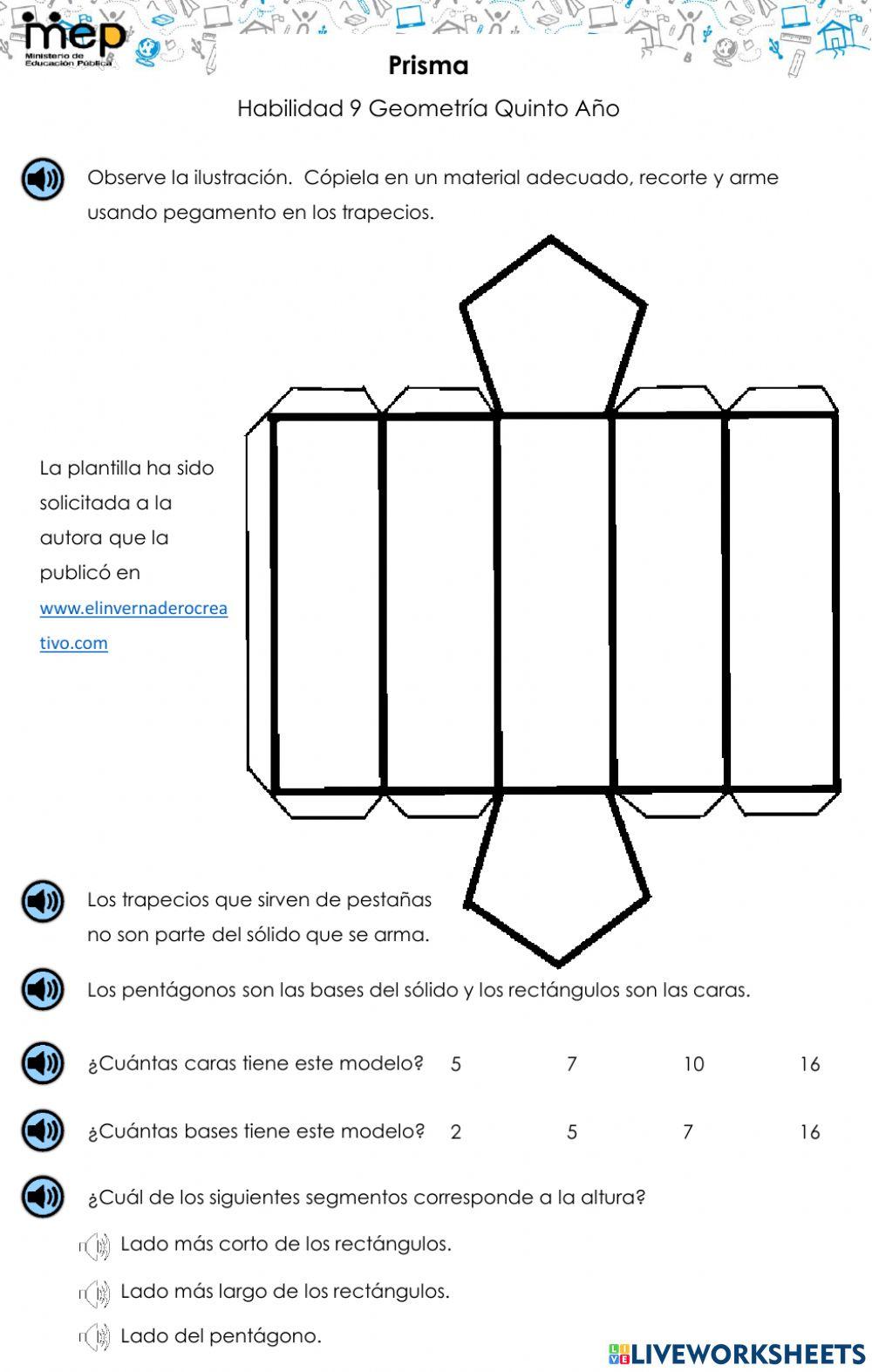 mep
Ministerio de Educación Pública

Prisma

Habilidad 9 Geometría Quinto Año

Observe la ilustración. Cópiela en un material adecuado, recorte y arme usando pegamento en los trapecios.

La plantilla ha sido solicitada a la autora que la publicó en www.elinvernaderocreativo.com

Los trapecios que sirven de pestañas no son parte del sólido que se arma.

Los pentágonos son las bases del sólido y los rectángulos son las caras.

¿Cuántas caras tiene este modelo? 5 7 10 16

¿Cuántas bases tiene este modelo? 2 5 7 16

¿Cuál de los siguientes segmentos corresponde a la altura?

Lado más corto de los rectángulos.

Lado más largo de los rectángulos.

Lado del pentágono.

LIVEWORKSHEETS