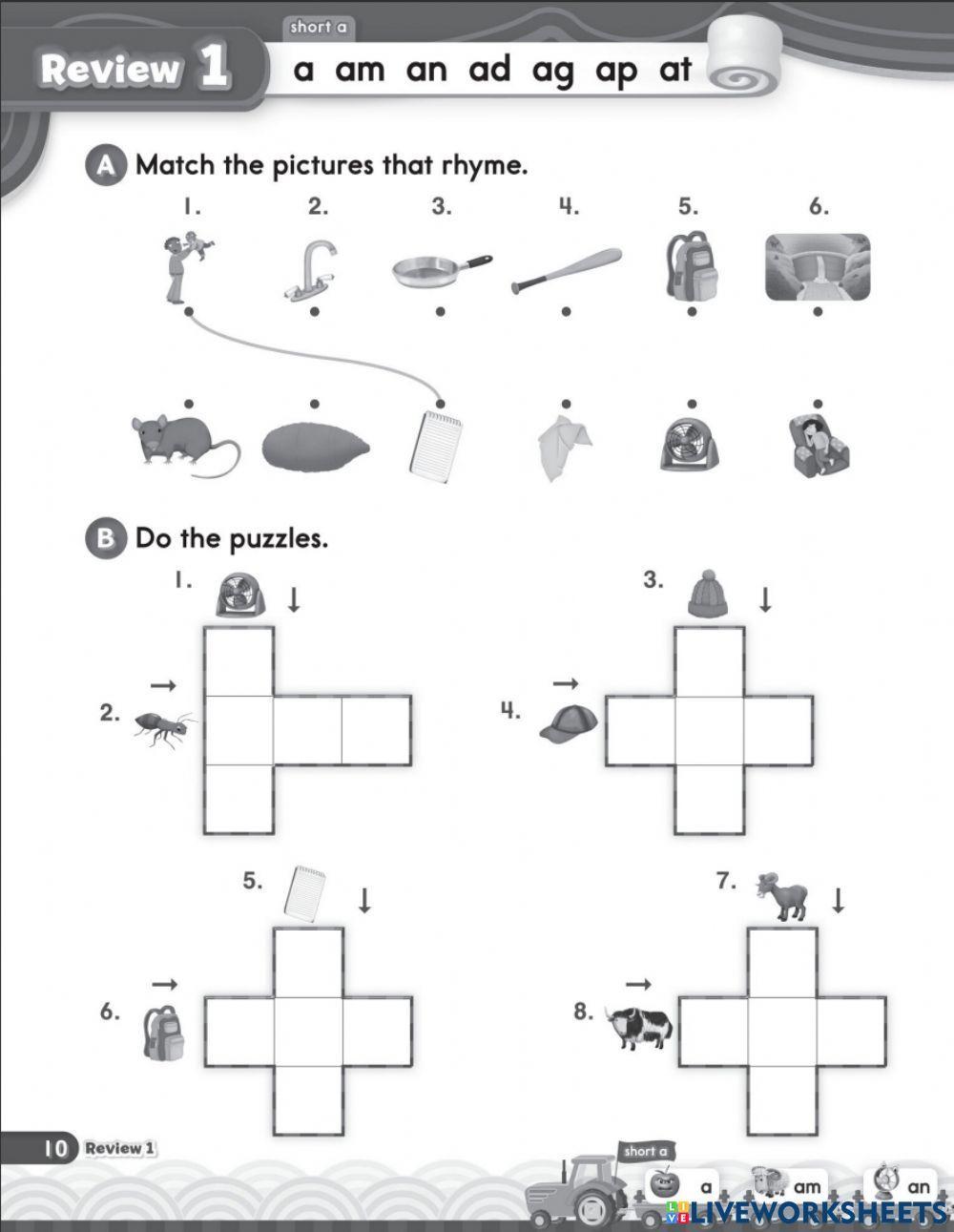 Review 1

short a

a am an ad ag ap at

A Match the pictures that rhyme.

1. 2. 3. 4. 5. 6.

B Do the puzzles.

1.

2.

3.

4.

5.

6.

7.

8.

10 Review 1

short a

a am an

LIVEWORKSHEETS