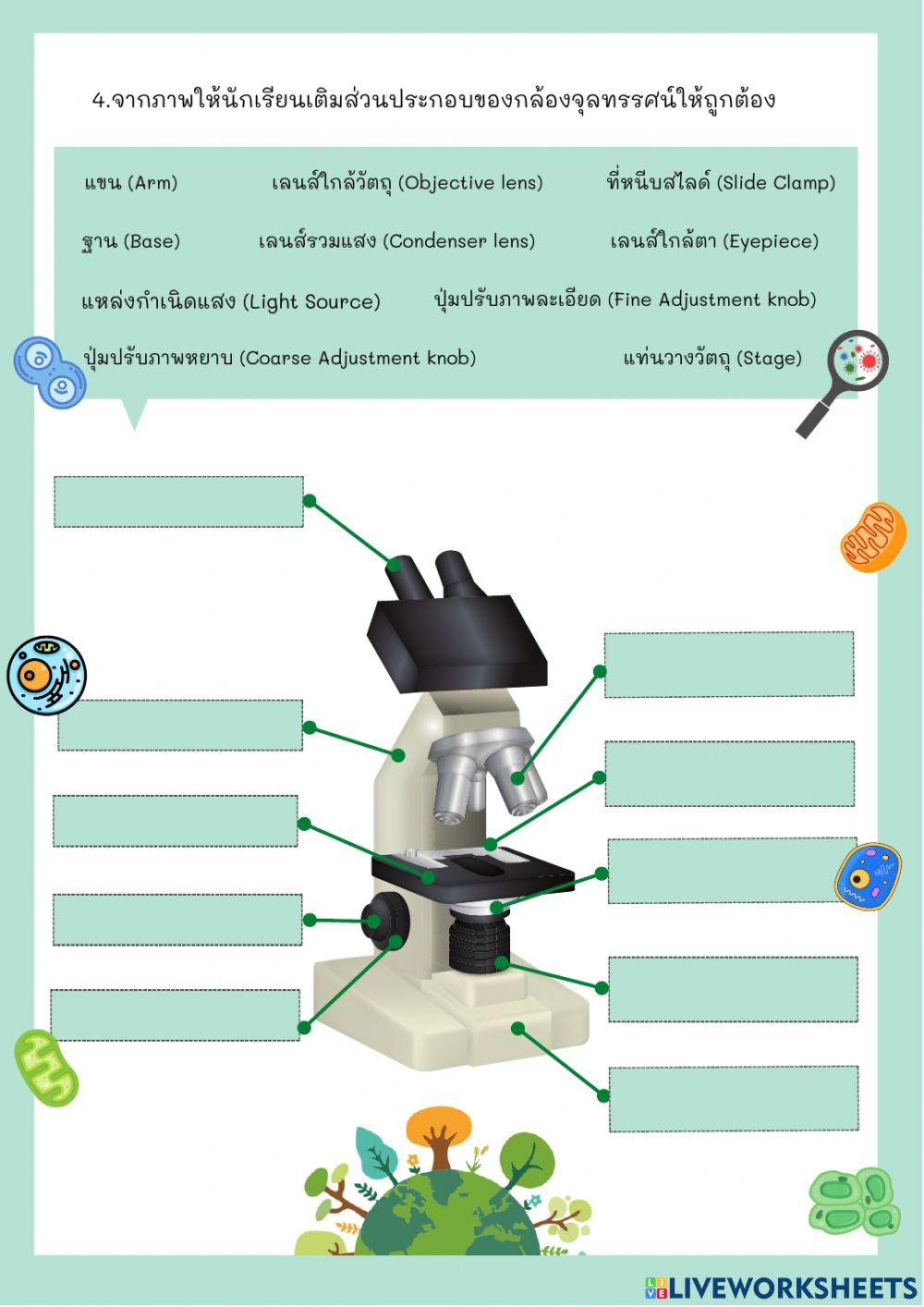 4.จากภาพให้นักเรียนเติมส่วนประกอบของกล้องจุลทรรศน์ให้ถูกต้อง

แขน (Arm)
เลนส์ใกล้วัตถุ (Objective lens)
ที่หนีบสไลด์ (Slide Clamp)
ฐาน (Base)
เลนส์รวมแสง (Condenser lens)
เลนส์ใกล้ตา (Eyepiece)
แหล่งกำเนิดแสง (Light Source)
ปุ่มปรับภาพละเอียด (Fine Adjustment knob)
ปุ่มปรับภาพหยาบ (Coarse Adjustment knob)
แท่นวางวัตถุ (Stage)

LIVEWORKSHEETS