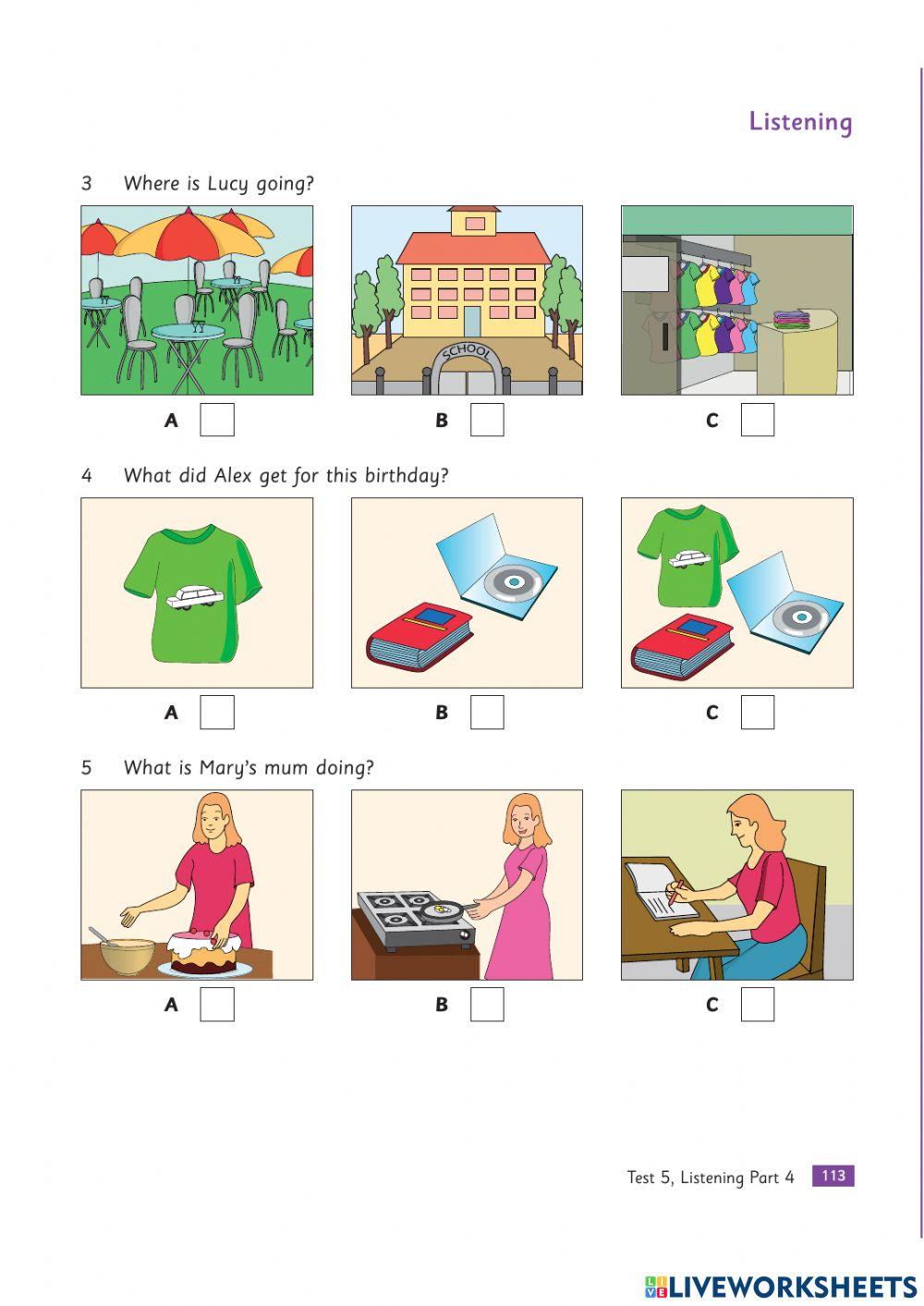 Listening

3 Where is Lucy going?

SCHOOL

A B C

4 What did Alex get for this birthday?

A B C

5 What is Mary's mum doing?

A B C

Test 5, Listening Part 4 113

LIVEWORKSHEETS