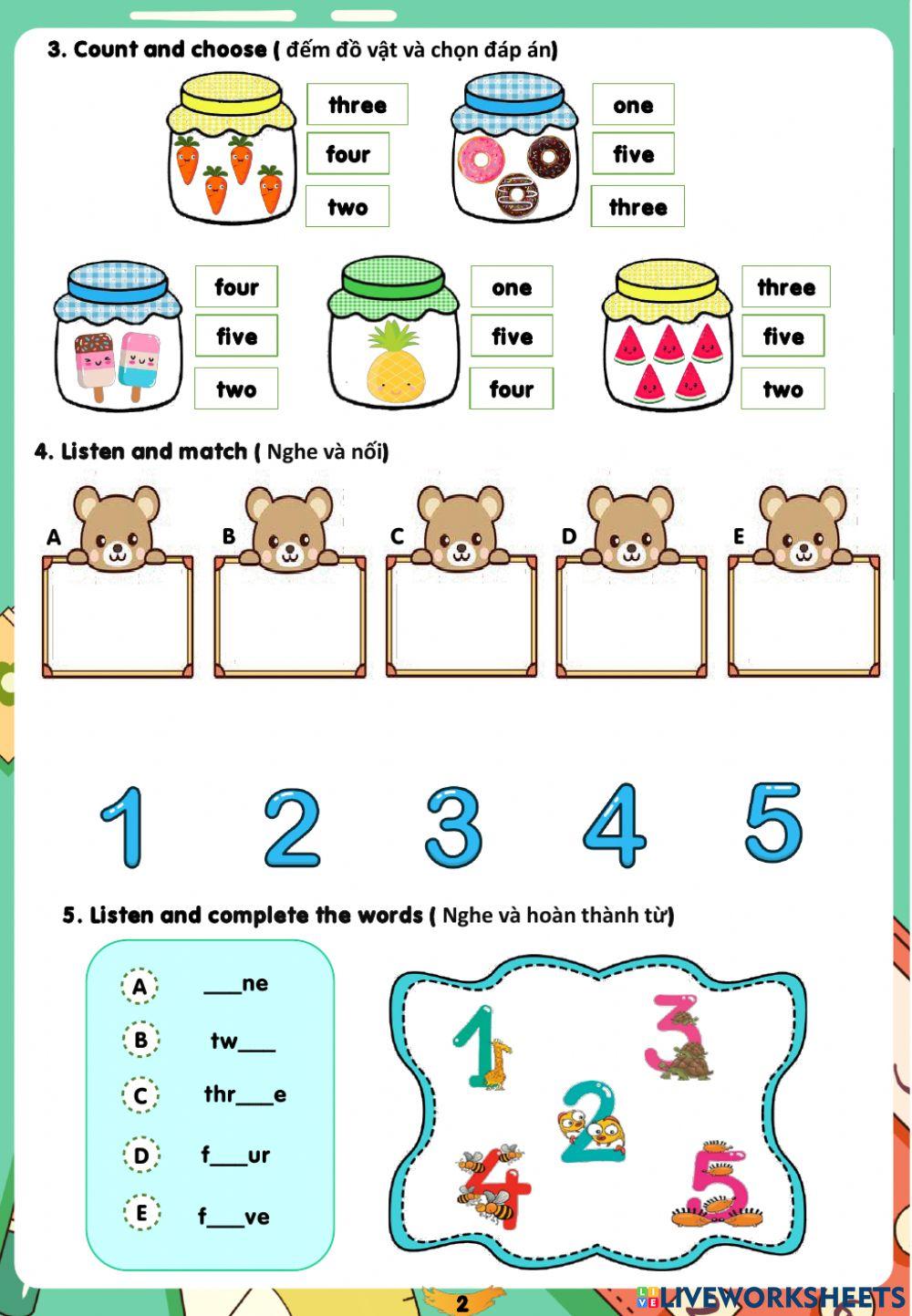 3. Count and choose ( đếm đồ vật và chọn đáp án)

three
four
two

one
five
three

four
five
two

one
five
four

three
five
two

4. Listen and match ( Nghe và nối)

A B C D E

1 2 3 4 5

5. Listen and complete the words ( Nghe và hoàn thành từ)

A ___ne
B tw___
C thr___e
D f___ur
E f___ve

1 3 2 4 5

2

LIVEWORKSHEETS