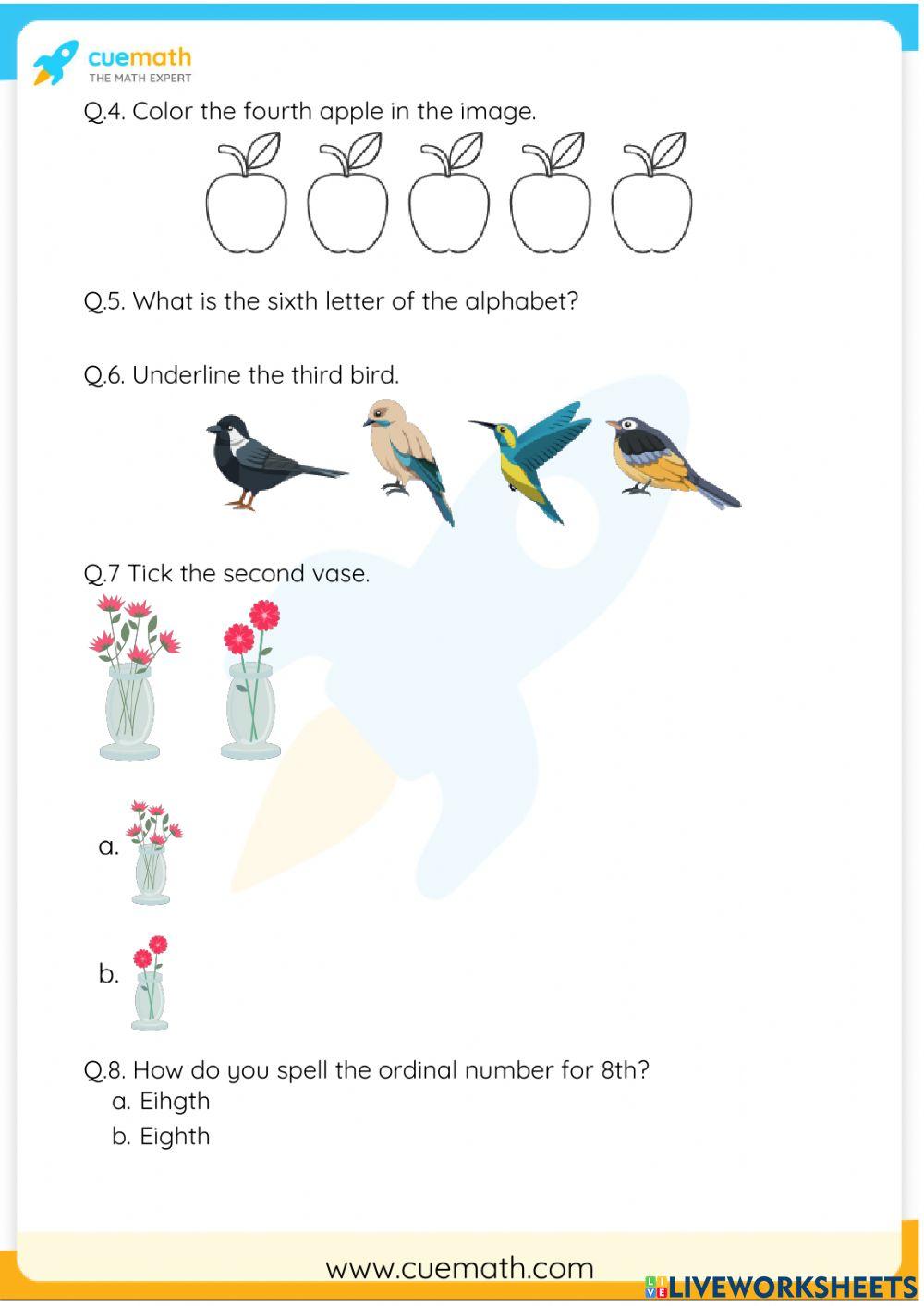 cuemath
THE MATH EXPERT

Q.4. Color the fourth apple in the image.

Q.5. What is the sixth letter of the alphabet?

Q.6. Underline the third bird.

Q.7 Tick the second vase.

a.

b.

Q.8. How do you spell the ordinal number for 8th?
a. Eihgth
b. Eighth

www.cuemath.com

LIVEWORKSHEETS