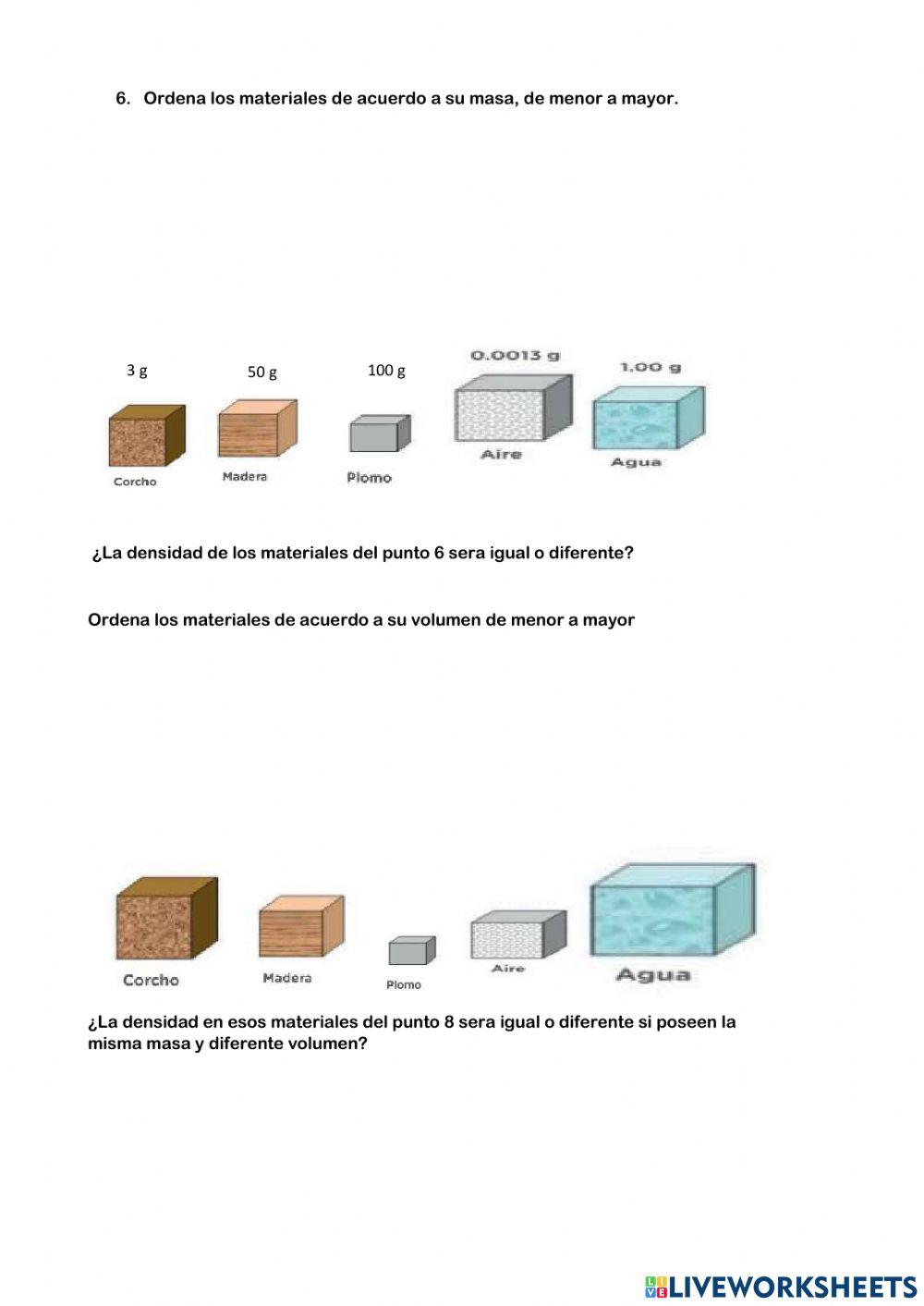 6. Ordena los materiales de acuerdo a su masa, de menor a mayor.

3 g
50 g
100 g
0.0013 g
1,00 g

Corcho
Madera
Plomo
Aire
Agua

¿La densidad de los materiales del punto 6 sera igual o diferente?

Ordena los materiales de acuerdo a su volumen de menor a mayor

Corcho
Madera
Plomo
Aire
Agua

¿La densidad en esos materiales del punto 8 sera igual o diferente si poseen la misma masa y diferente volumen?

LIVEWORKSHEETS