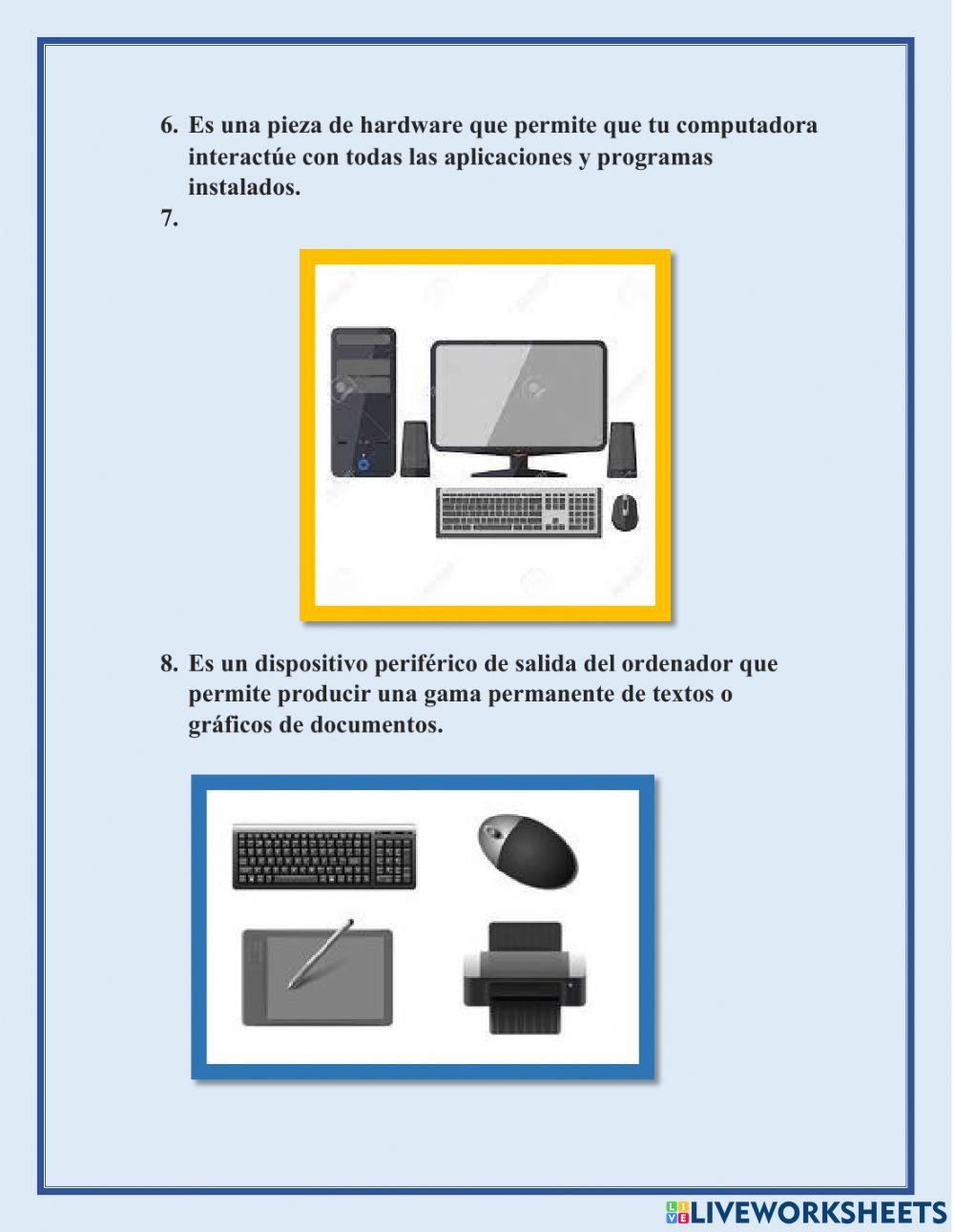 6. Es una pieza de hardware que permite que tu computadora interactúe con todas las aplicaciones y programas instalados.

7.

8. Es un dispositivo periférico de salida del ordenador que permite producir una gama permanente de textos o gráficos de documentos.

LIVEWORKSHEETS