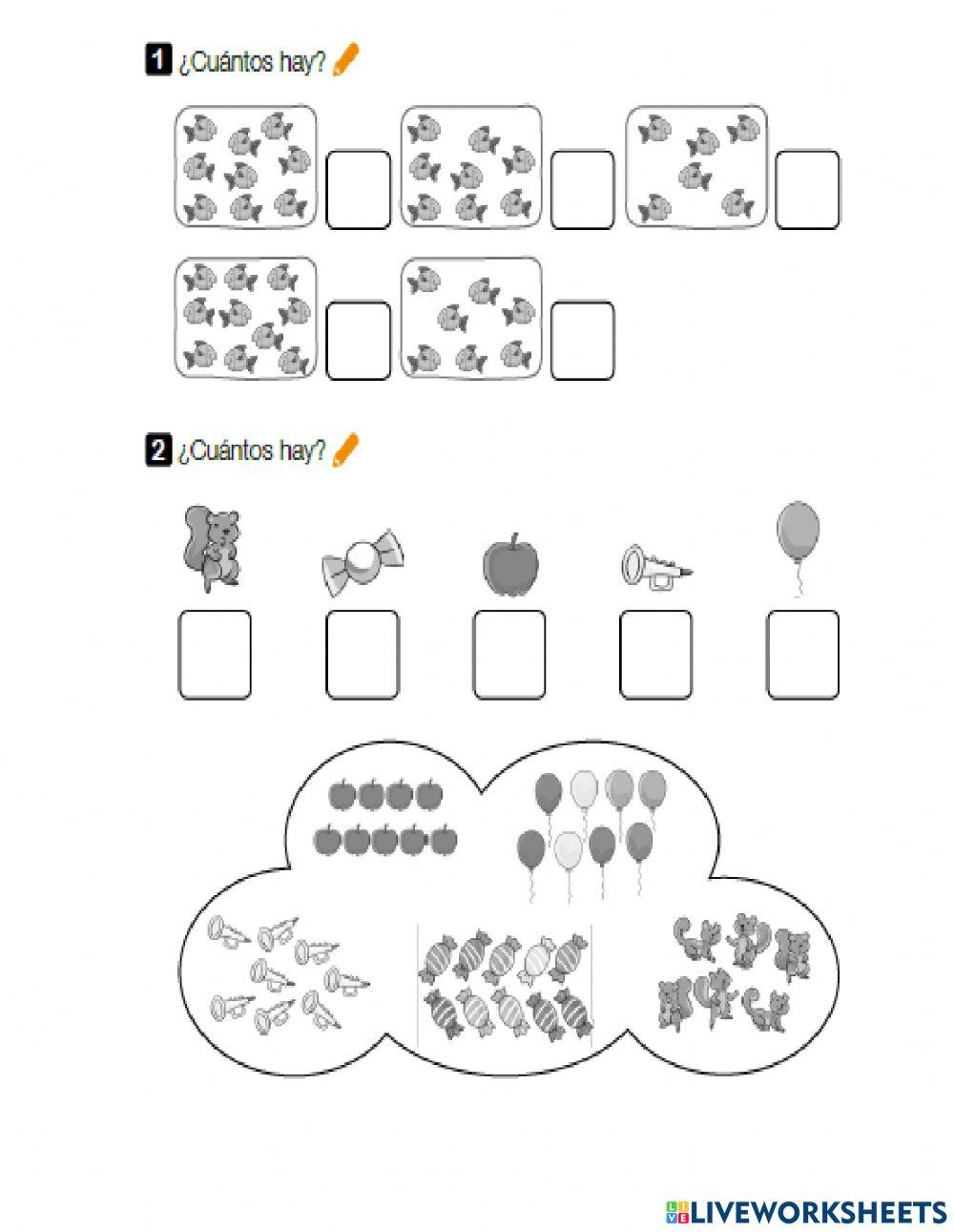 1 ¿Cuántos hay?

2 ¿Cuántos hay?

LIVEWORKSHEETS