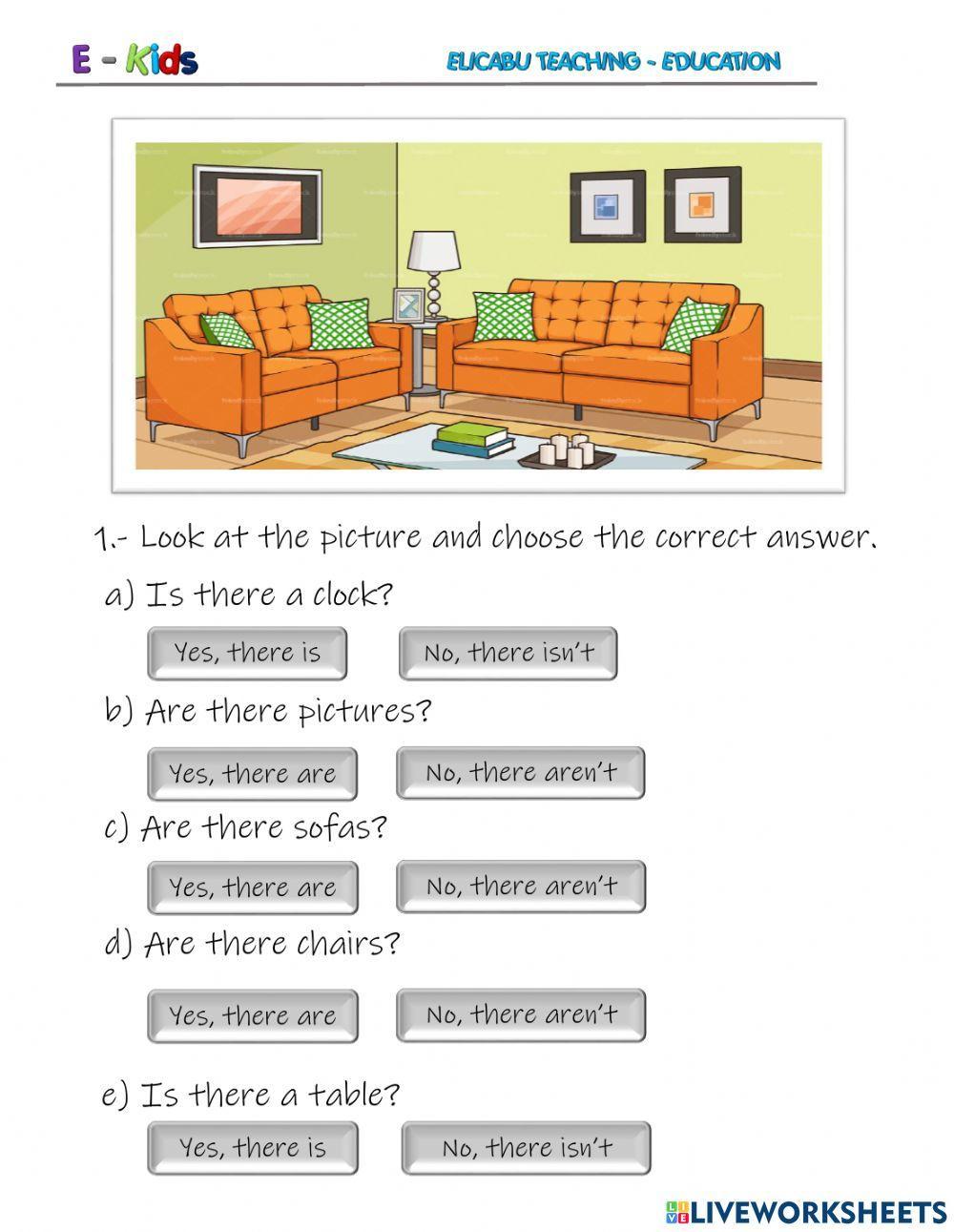 E - Kids

ELICABU TEACHING - EDUCATION

1.- Look at the picture and choose the correct answer.

a) Is there a clock?

Yes, there is

No, there isn't

b) Are there pictures?

Yes, there are

No, there aren't

c) Are there sofas?

Yes, there are

No, there aren't

d) Are there chairs?

Yes, there are

No, there aren't

e) Is there a table?

Yes, there is

No, there isn't

LIVEWORKSHEETS