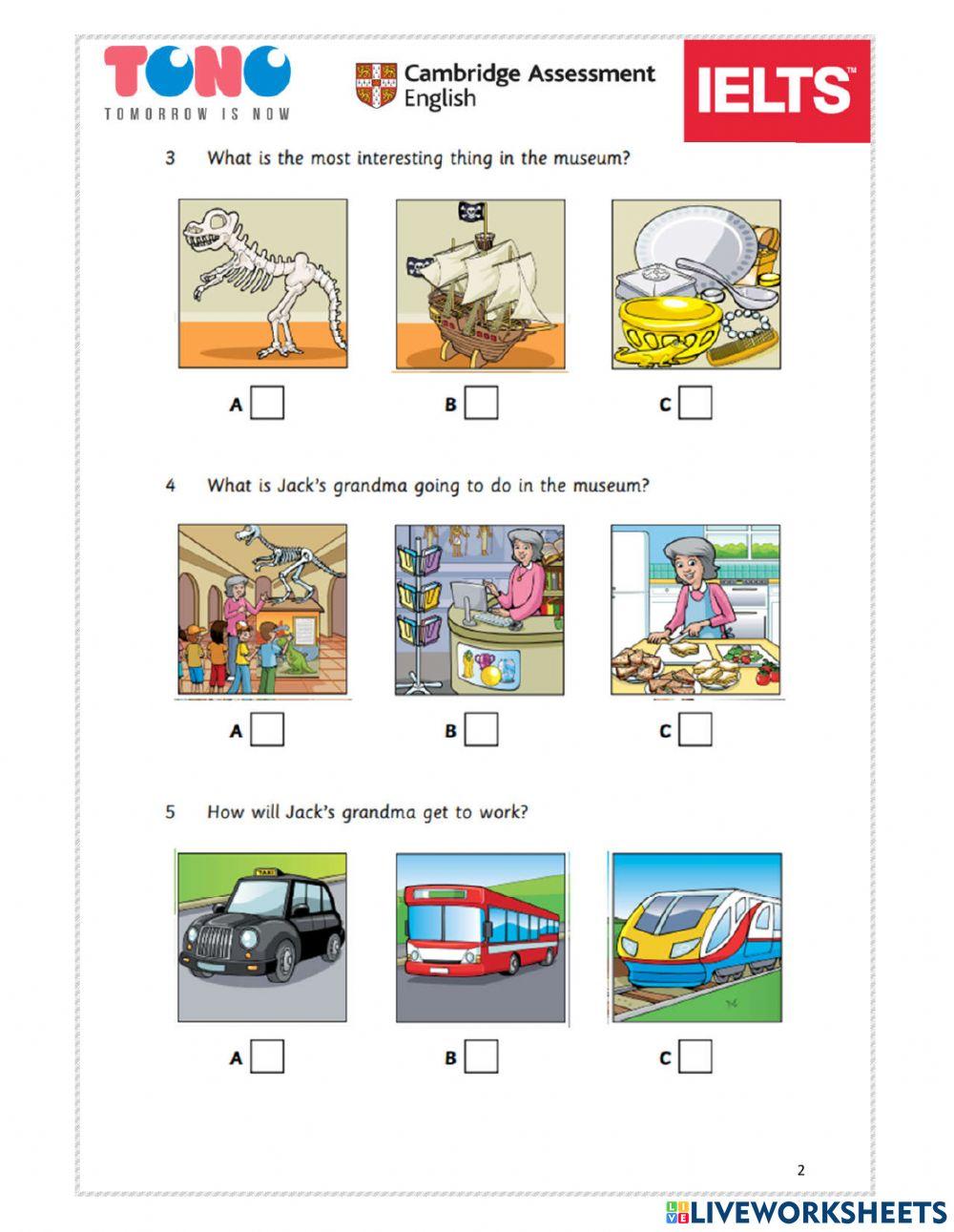 TONO
TOMORROW IS NOW

Cambridge Assessment English

IELTS™

3 What is the most interesting thing in the museum?

A B C

4 What is Jack's grandma going to do in the museum?

A B C

5 How will Jack's grandma get to work?

TAXI

A B C

2

LIVEWORKSHEETS