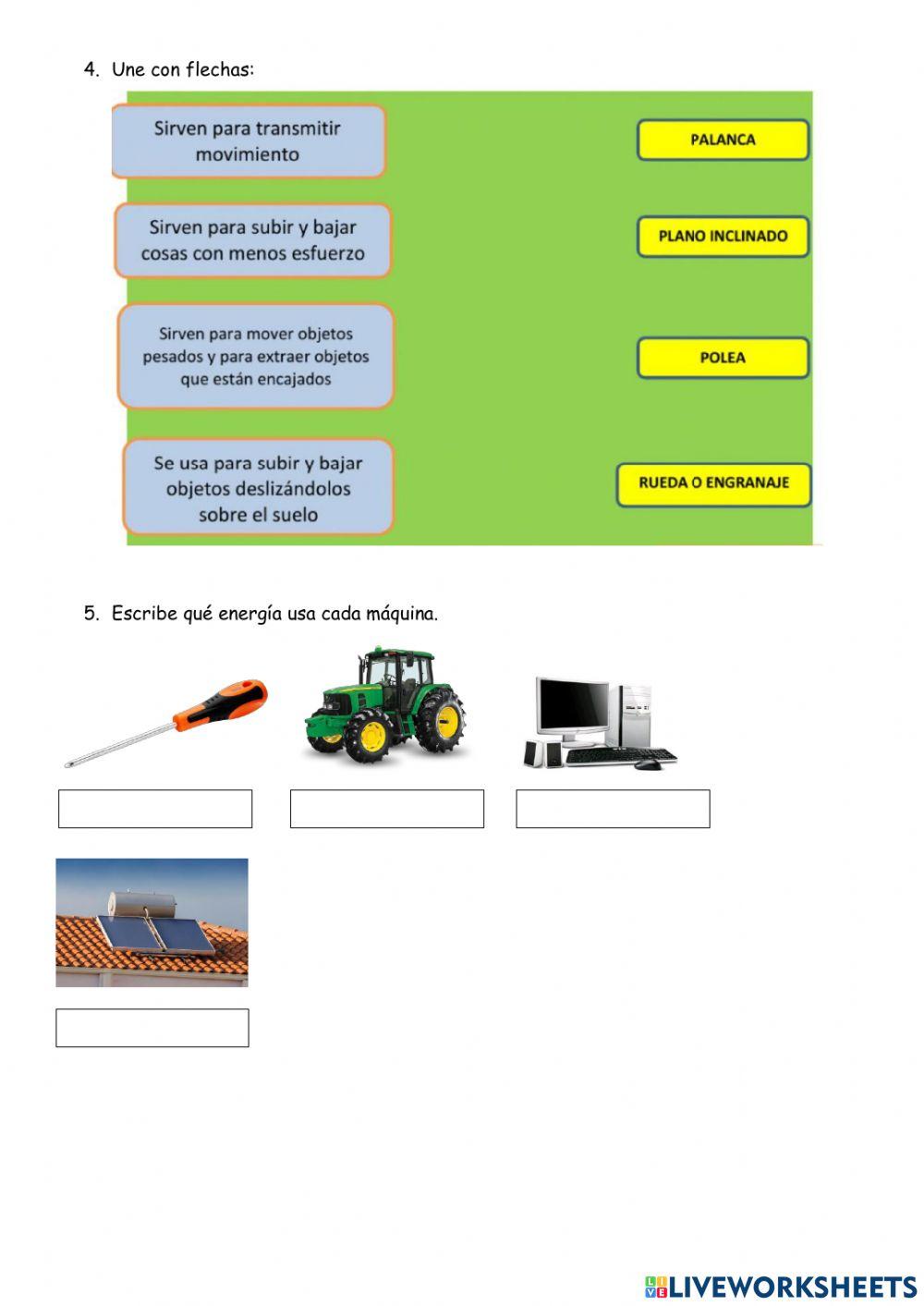 4. Une con flechas:

Sirven para transmitir movimiento

Sirven para subir y bajar cosas con menos esfuerzo

Sirven para mover objetos pesados y para extraer objetos que están encajados

Se usa para subir y bajar objetos deslizándolos sobre el suelo

PALANCA

PLANO INCLINADO

POLEA

RUEDA O ENGRANAJE

5. Escribe qué energía usa cada máquina.

LIVEWORKSHEETS