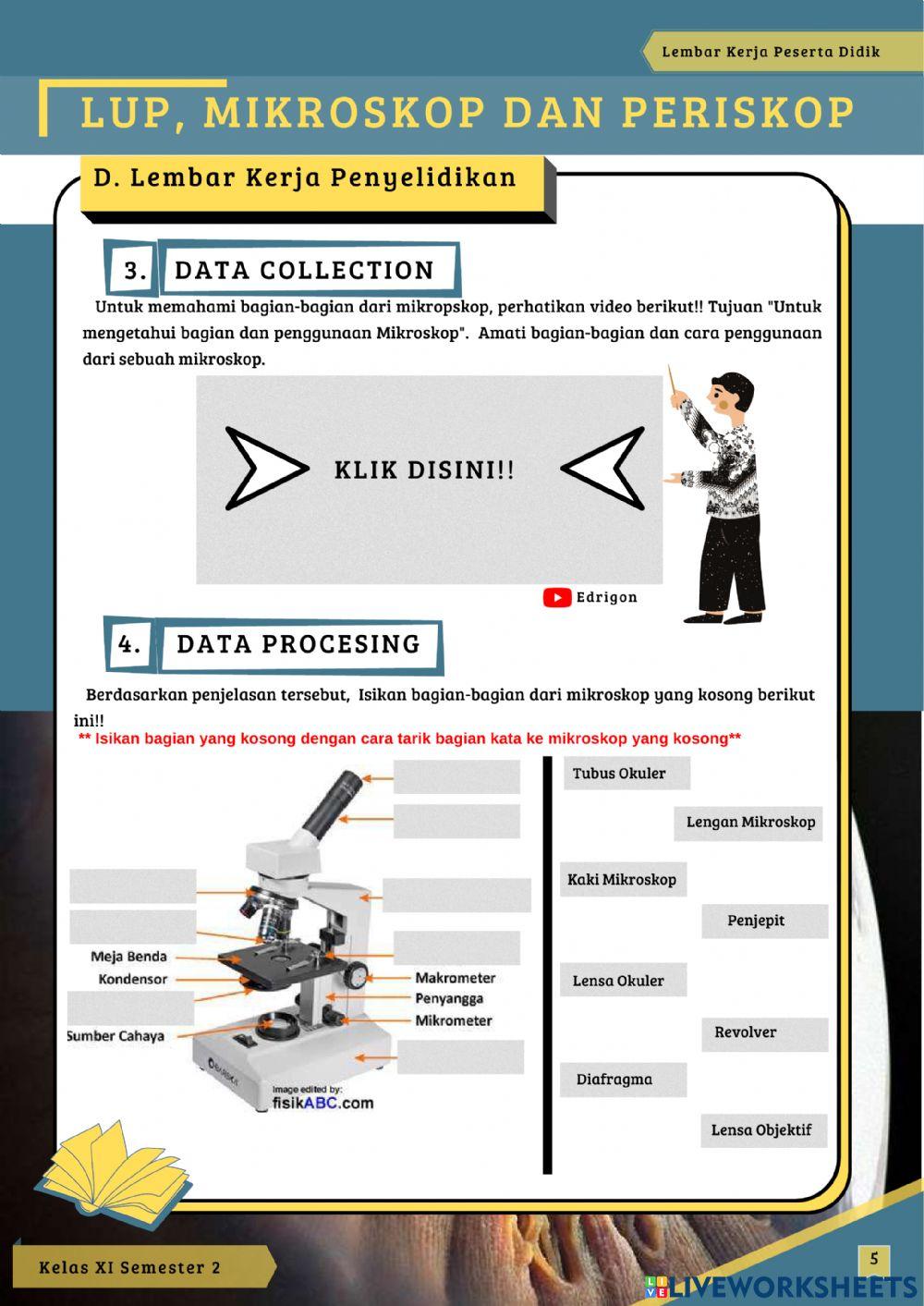 Lembar Kerja Peserta Didik

LUP, MIKROSKOP DAN PERISKOP

D. Lembar Kerja Penyelidikan

3. DATA COLLECTION

Untuk memahami bagian-bagian dari mikropskop, perhatikan video berikut!! Tujuan "Untuk mengetahui bagian dan penggunaan Mikroskop". Amati bagian-bagian dan cara penggunaan dari sebuah mikroskop.

KLIK DISINI!!

Edrigon

4. DATA PROCESING

Berdasarkan penjelasan tersebut, Isikan bagian-bagian dari mikroskop yang kosong berikut ini!!

** Isikan bagian yang kosong dengan cara tarik bagian kata ke mikroskop yang kosong**

Meja Benda
Kondensor
Sumber Cahaya
Makrometer
Penyangga
Mikrometer
image edited by:
fisikABC.com

Tubus Okuler
Lengan Mikroskop
Kaki Mikroskop
Penjepit
Lensa Okuler
Revolver
Diafragma
Lensa Objektif

Kelas XI Semester 2

5

LIVEWORKSHEETS