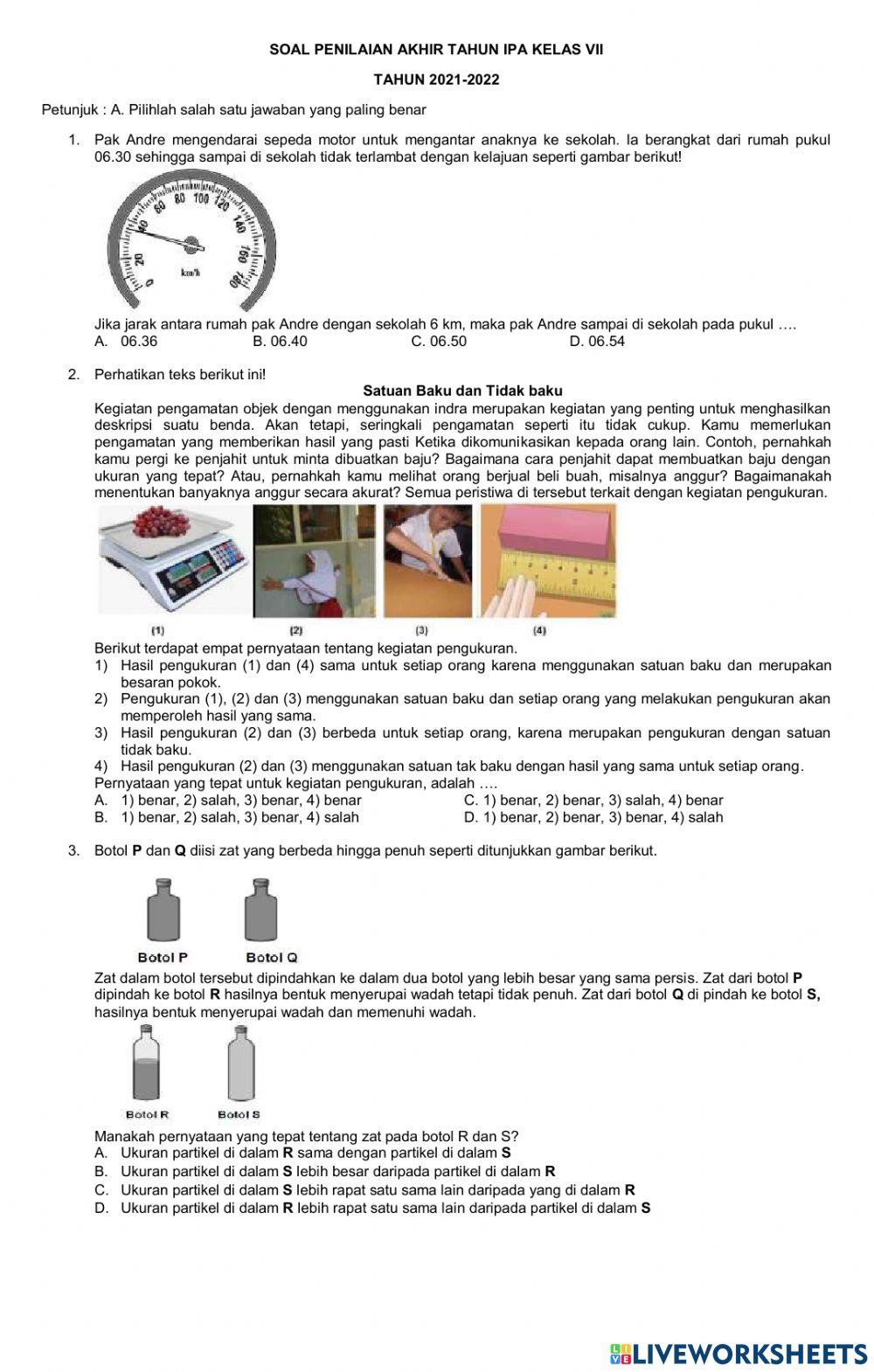 SOAL PENILAIAN AKHIR TAHUN IPA KELAS VII

TAHUN 2021-2022

Petunjuk : A. Pilihlah salah satu jawaban yang paling benar

1. Pak Andre mengendarai sepeda motor untuk mengantar anaknya ke sekolah. Ia berangkat dari rumah pukul 06.30 sehingga sampai di sekolah tidak terlambat dengan kelajuan seperti gambar berikut!

0 20 40 60 80 100 120 140 160 180 km/h

Jika jarak antara rumah pak Andre dengan sekolah 6 km, maka pak Andre sampai di sekolah pada pukul ….
A. 06.36 B. 06.40 C. 06.50 D. 06.54

2. Perhatikan teks berikut ini!

Satuan Baku dan Tidak baku

Kegiatan pengamatan objek dengan menggunakan indra merupakan kegiatan yang penting untuk menghasilkan deskripsi suatu benda. Akan tetapi, seringkali pengamatan seperti itu tidak cukup. Kamu memerlukan pengamatan yang memberikan hasil yang pasti Ketika dikomunikasikan kepada orang lain. Contoh, pernahkah kamu pergi ke penjahit untuk minta dibuatkan baju? Bagaimana cara penjahit dapat membuatkan baju dengan ukuran yang tepat? Atau, pernahkah kamu melihat orang berjual beli buah, misalnya anggur? Bagaimanakah menentukan banyaknya anggur secara akurat? Semua peristiwa di tersebut terkait dengan kegiatan pengukuran.

(1) (2) (3) (4)

Berikut terdapat empat pernyataan tentang kegiatan pengukuran.
1) Hasil pengukuran (1) dan (4) sama untuk setiap orang karena menggunakan satuan baku dan merupakan besaran pokok.
2) Pengukuran (1), (2) dan (3) menggunakan satuan baku dan setiap orang yang melakukan pengukuran akan memperoleh hasil yang sama.
3) Hasil pengukuran (2) dan (3) berbeda untuk setiap orang, karena merupakan pengukuran dengan satuan tidak baku.
4) Hasil pengukuran (2) dan (3) menggunakan satuan tak baku dengan hasil yang sama untuk setiap orang.
Pernyataan yang tepat untuk kegiatan pengukuran, adalah ….
A. 1) benar, 2) salah, 3) benar, 4) benar
B. 1) benar, 2) salah, 3) benar, 4) salah
C. 1) benar, 2) benar, 3) salah, 4) benar
D. 1) benar, 2) benar, 3) benar, 4) salah

3. Botol **P** dan **Q** diisi zat yang berbeda hingga penuh seperti ditunjukkan gambar berikut.

Botol P Botol Q

Zat dalam botol tersebut dipindahkan ke dalam dua botol yang lebih besar yang sama persis. Zat dari botol **P** dipindah ke botol **R** hasilnya bentuk menyerupai wadah tetapi tidak penuh. Zat dari botol **Q** di pindah ke botol **S,** hasilnya bentuk menyerupai wadah dan memenuhi wadah.

Botol R Botol S

Manakah pernyataan yang tepat tentang zat pada botol R dan S?
A. Ukuran partikel di dalam **R** sama dengan partikel di dalam **S**
B. Ukuran partikel di dalam **S** lebih besar daripada partikel di dalam **R**
C. Ukuran partikel di dalam **S** lebih rapat satu sama lain daripada yang di dalam **R**
D. Ukuran partikel di dalam **R** lebih rapat satu sama lain daripada partikel di dalam **S**

LIVEWORKSHEETS