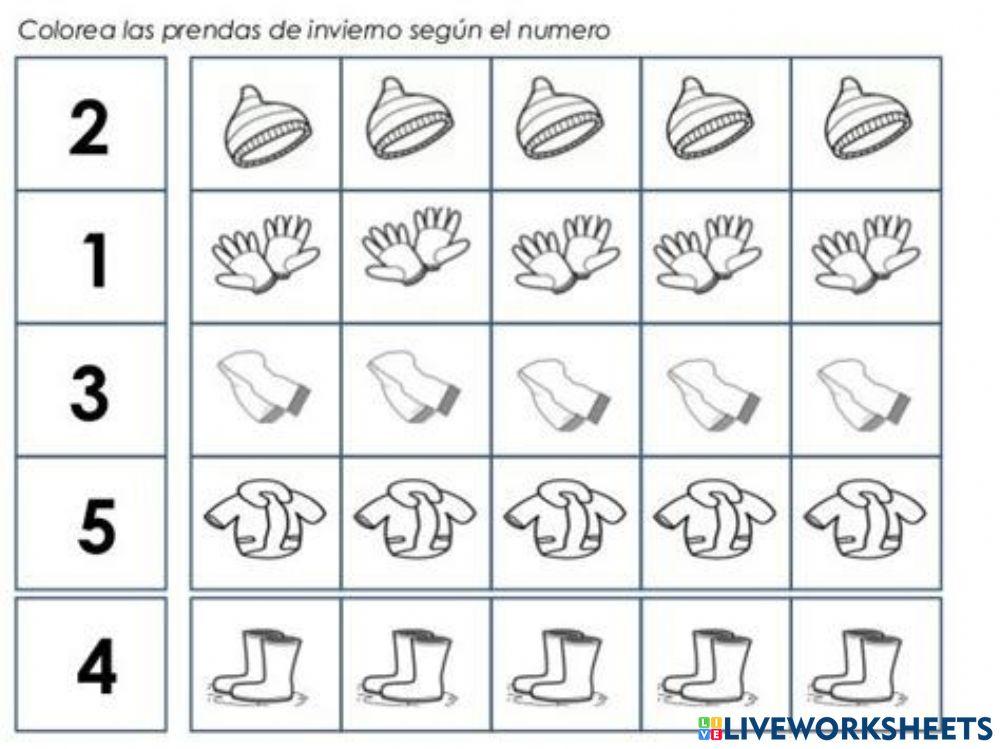 Colorea las prendas de invierno según el numero

2

1

3

5

4

LIVEWORKSHEETS