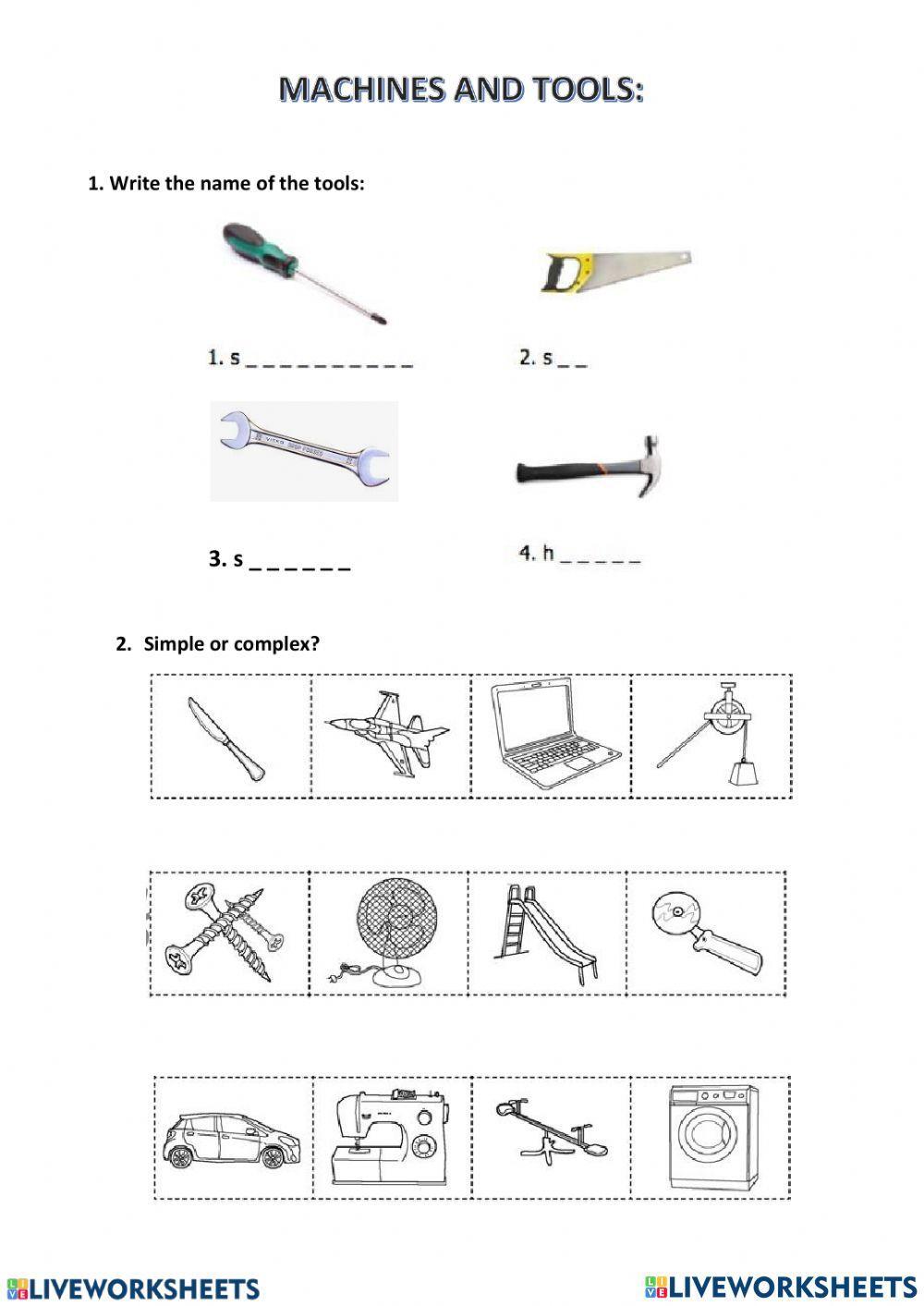 MACHINES AND TOOLS:

1. Write the name of the tools:

1. s _ _ _ _ _ _ _ _ _ _

2. s _ _

3. s _ _ _ _ _ _

4. h _ _ _ _ _

2. Simple or complex?

LIVEWORKSHEETS

LIVEWORKSHEETS