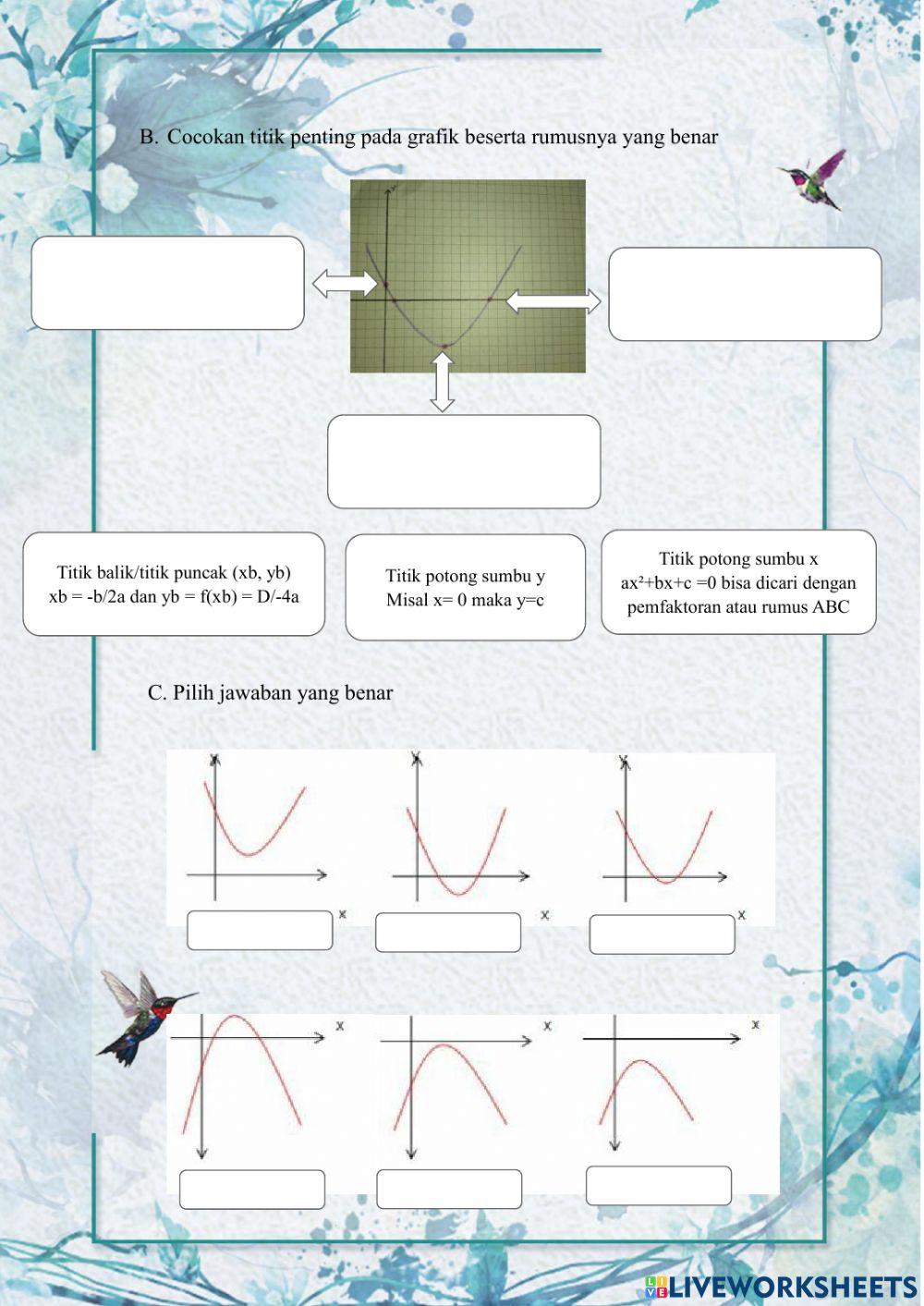 B. Cocokan titik penting pada grafik beserta rumusnya yang benar

Titik balik/titik puncak (xb, yb)
xb = -b/2a dan yb = f(xb) = D/-4a

Titik potong sumbu y
Misal x= 0 maka y=c

Titik potong sumbu x
$ax^2+bx+c=0$ bisa dicari dengan pemfaktoran atau rumus ABC

C. Pilih jawaban yang benar

x x x

x x x

LIVEWORKSHEETS