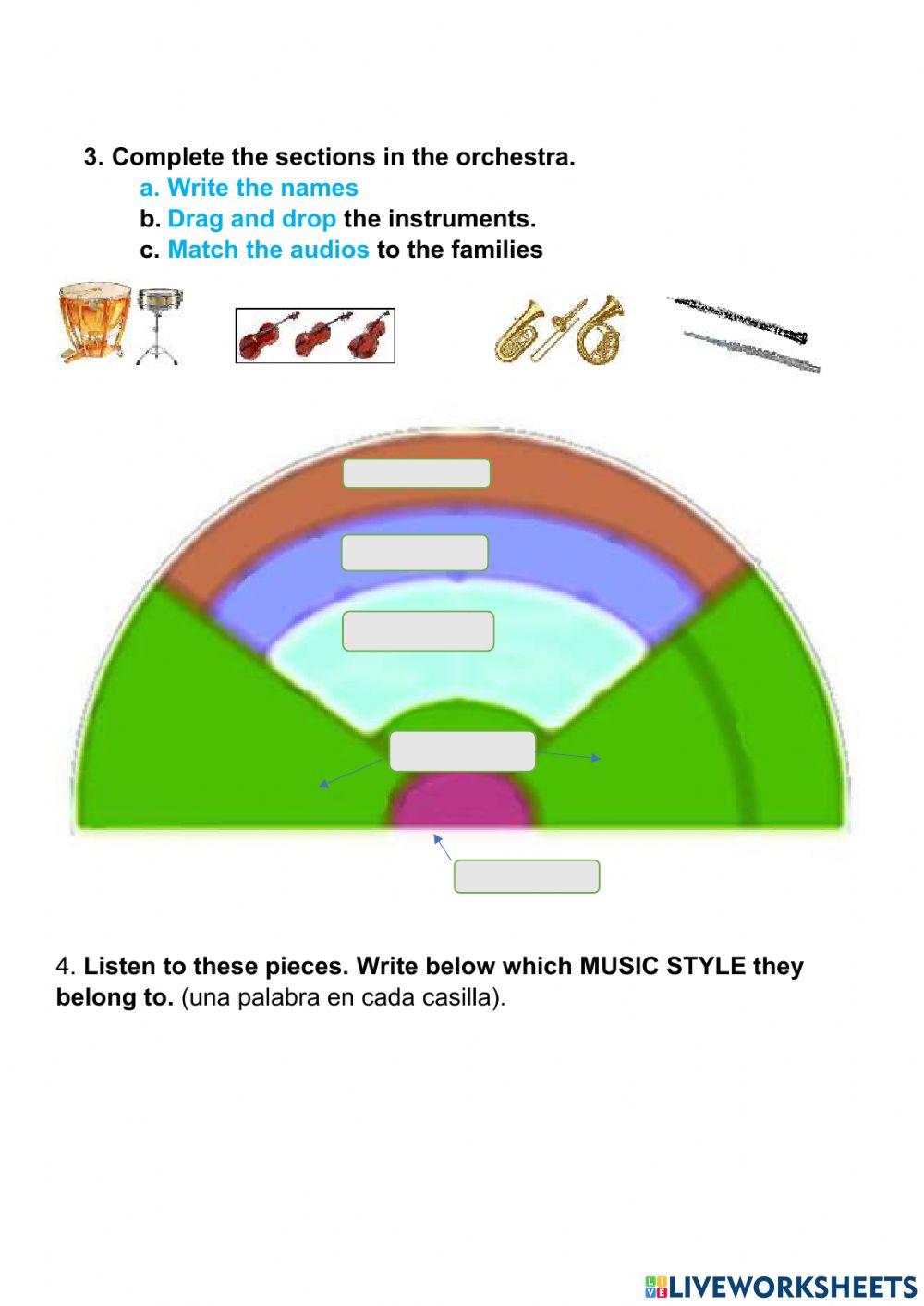 3. Complete the sections in the orchestra.

a. Write the names

b. Drag and drop the instruments.

c. Match the audios to the families

4. Listen to these pieces. Write below which MUSIC STYLE they belong to. (una palabra en cada casilla).

LIVEWORKSHEETS