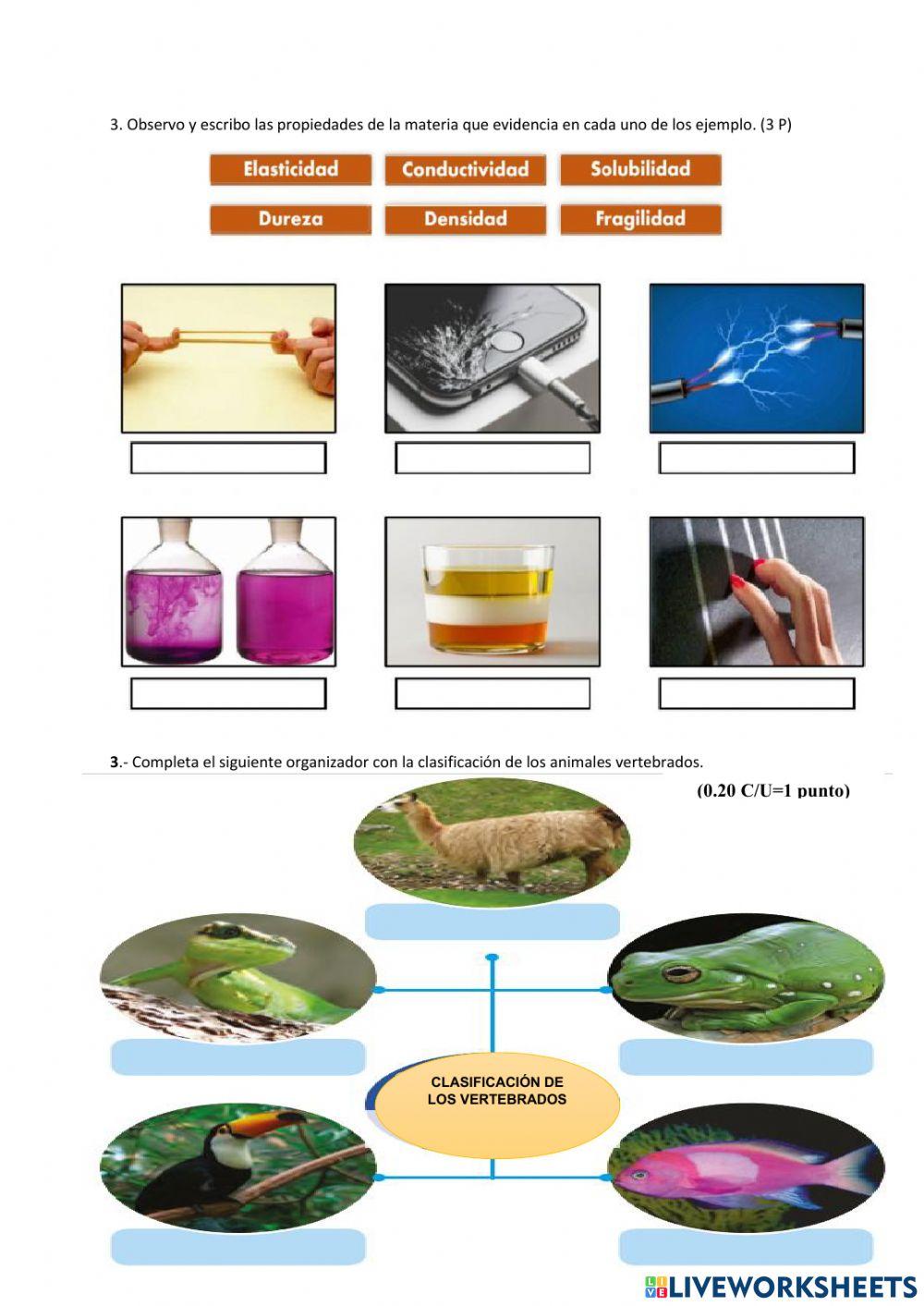 3. Observo y escribo las propiedades de la materia que evidencia en cada uno de los ejemplo. (3 P)

Elasticidad
Conductividad
Solubilidad
Dureza
Densidad
Fragilidad

3.- Completa el siguiente organizador con la clasificación de los animales vertebrados.

(0.20 C/U=1 punto)

CLASIFICACIÓN DE LOS VERTEBRADOS

LIVEWORKSHEETS