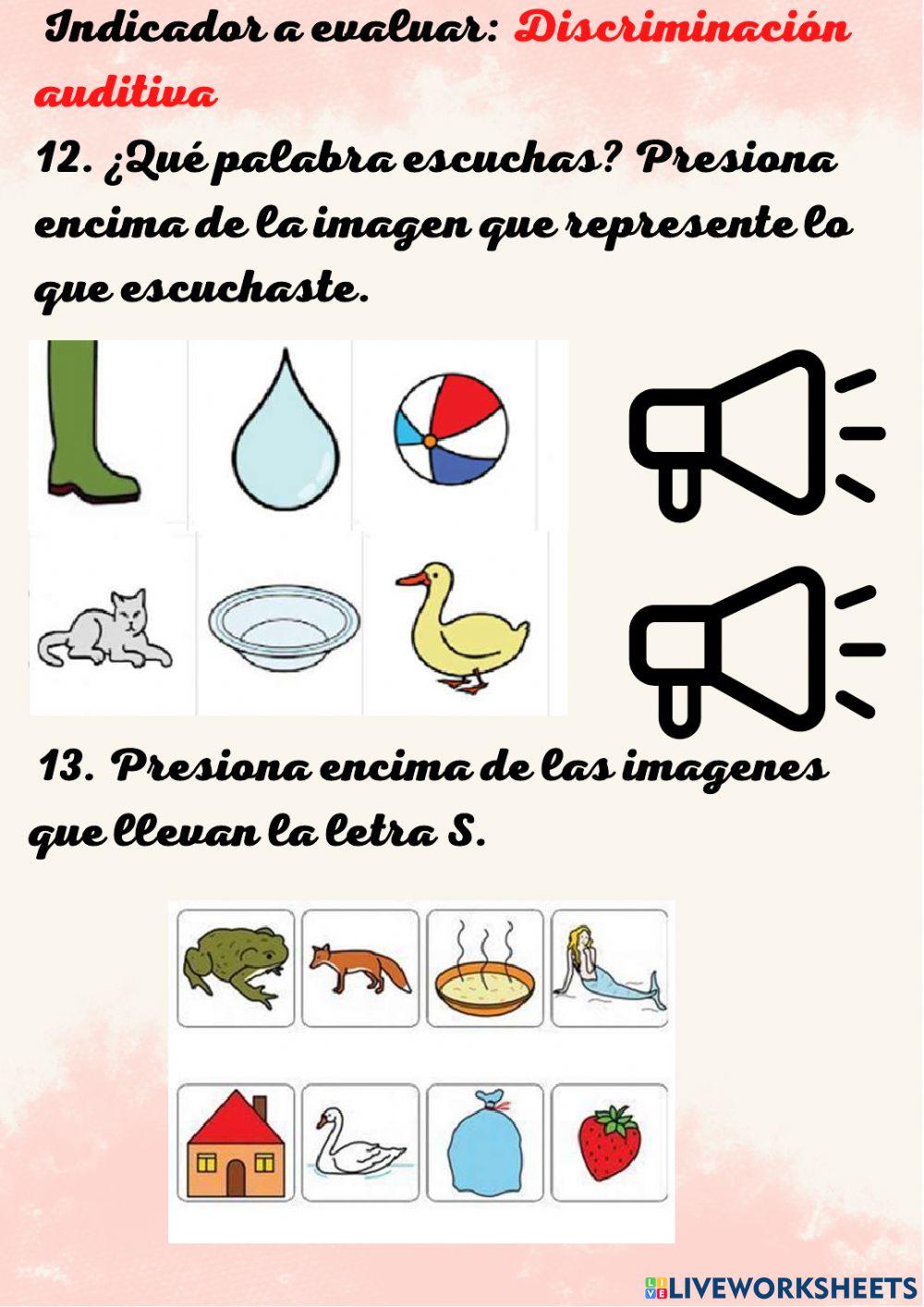 Indicador a evaluar: Discriminación auditiva

12. ¿Qué palabra escuchas? Presiona encima de la imagen que represente lo que escuchaste.

13. Presiona encima de las imagenes que llevan la letra S.

LIVEWORKSHEETS