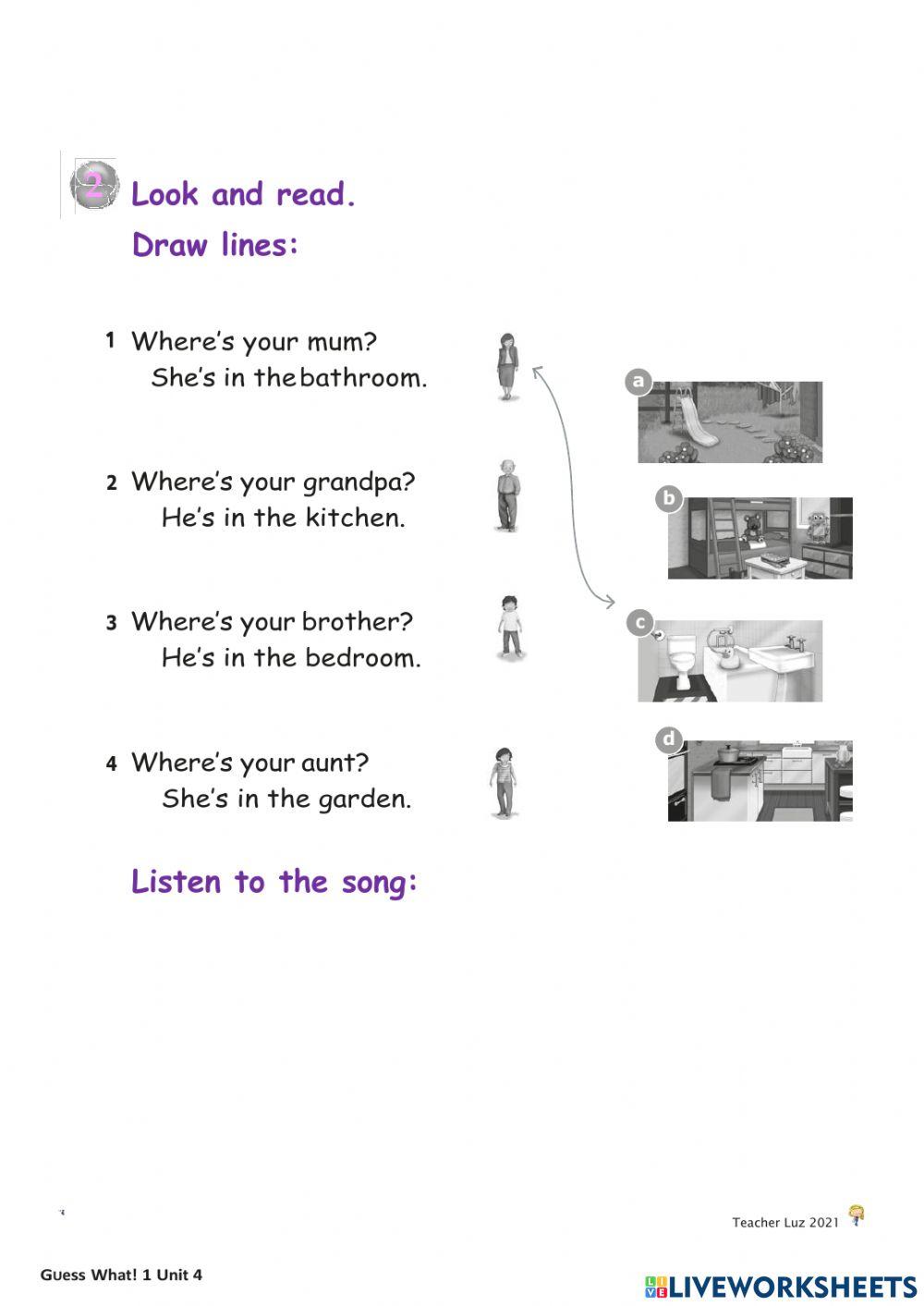 2 Look and read.
Draw lines:

1 Where's your mum?
She's in the bathroom.

2 Where's your grandpa?
He's in the kitchen.

3 Where's your brother?
He's in the bedroom.

4 Where's your aunt?
She's in the garden.

a
b
c
d

Listen to the song:

Teacher Luz 2021

Guess What! 1 Unit 4

LIVEWORKSHEETS