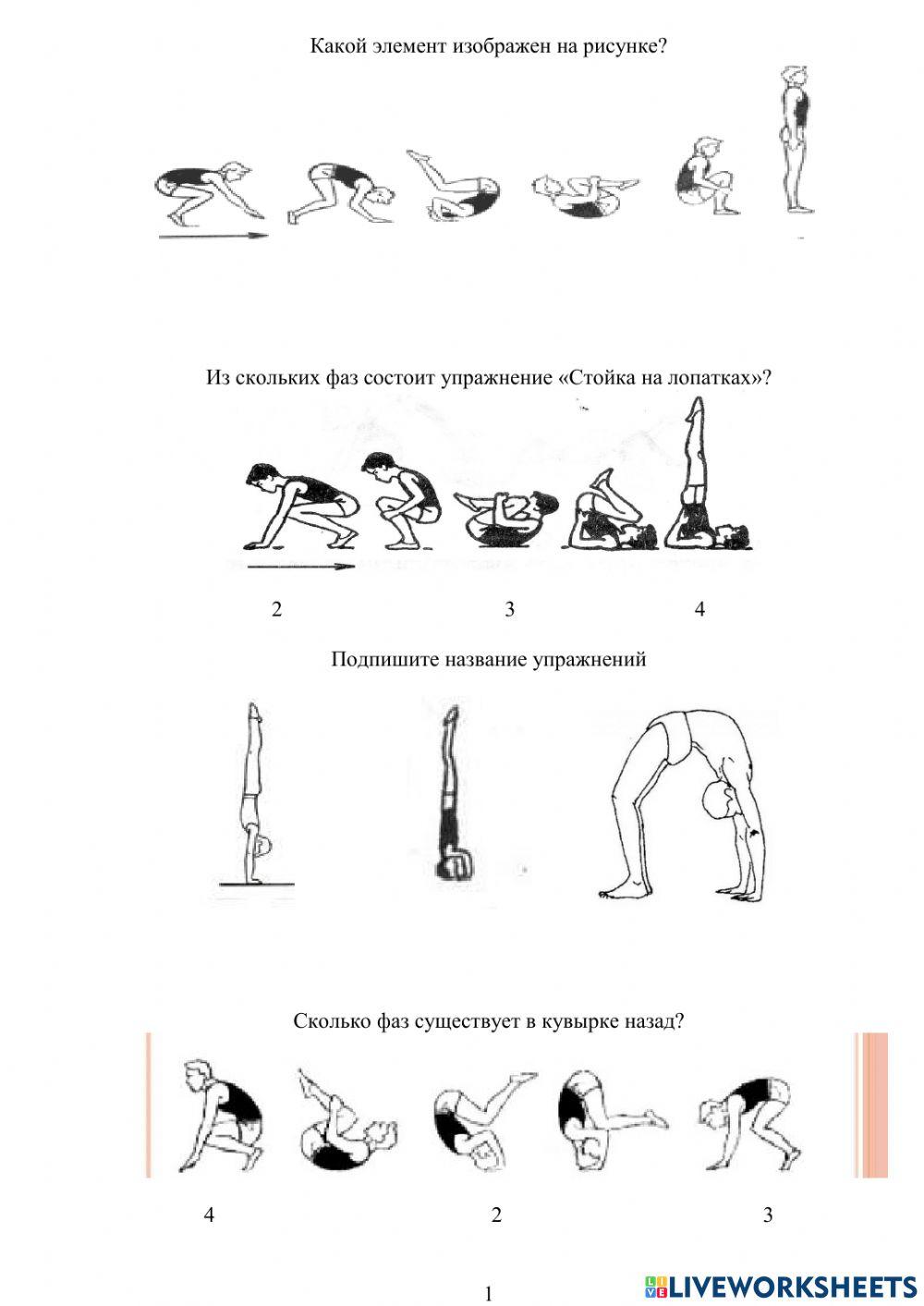 Какой элемент изображен на рисунке?

Из скольких фаз состоит упражнение «Стойка на лопатках»?

2 3 4

Подпишите название упражнений

Сколько фаз существует в кувырке назад?

4 2 3

1

LIVEWORKSHEETS