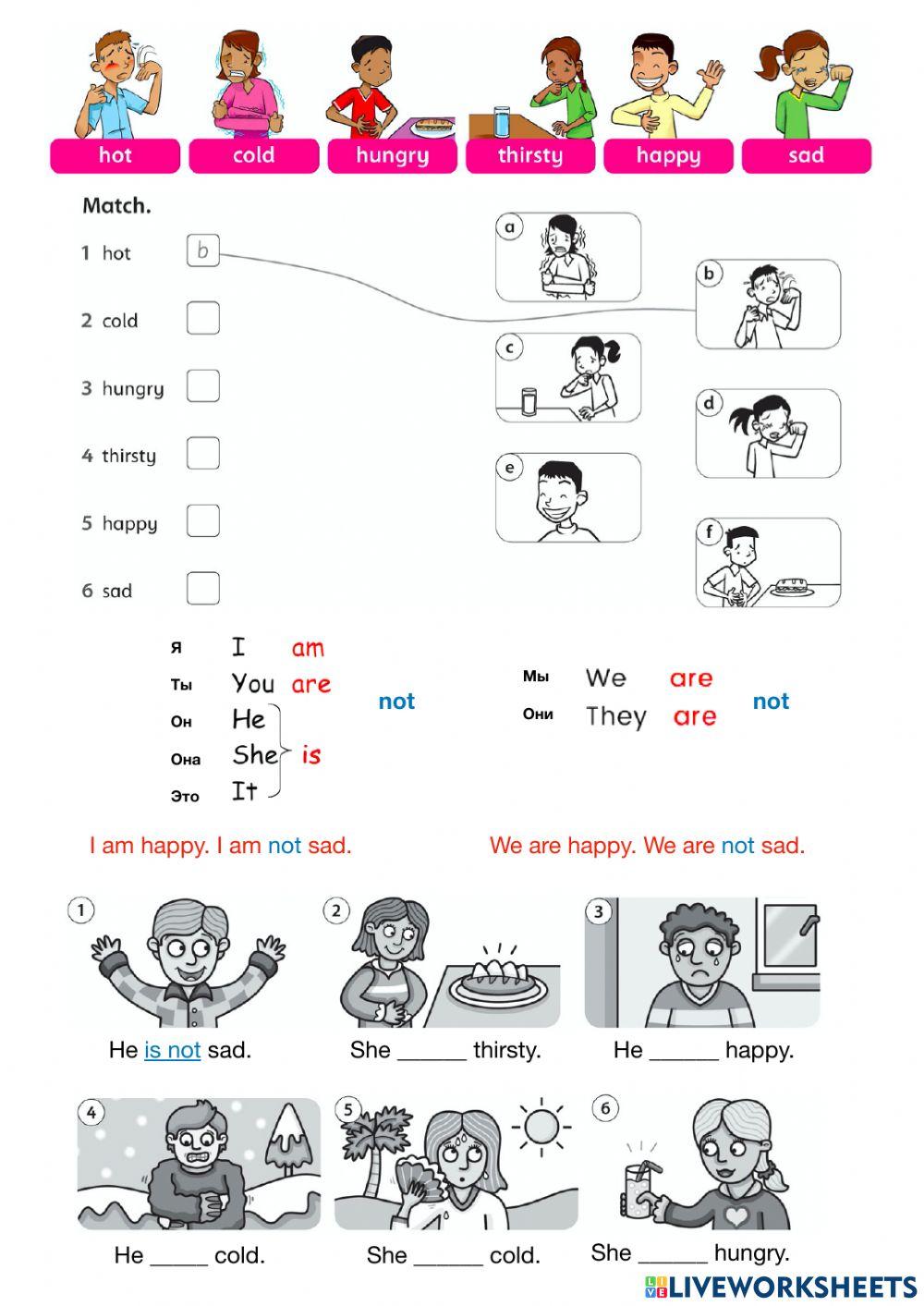 hot cold hungry thirsty happy sad

Match.

1 hot b

2 cold

3 hungry

4 thirsty

5 happy

6 sad

a b c d e f

Я I am
Ты You are
Он He
Она She is
Это It
not

Мы We are
Они They are
not

I am happy. I am not sad.

We are happy. We are not sad.

1
He is not sad.

2
She ______ thirsty.

3
He ______ happy.

4
He _____ cold.

5
She ______ cold.

6
She ______ hungry.

LIVEWORKSHEETS